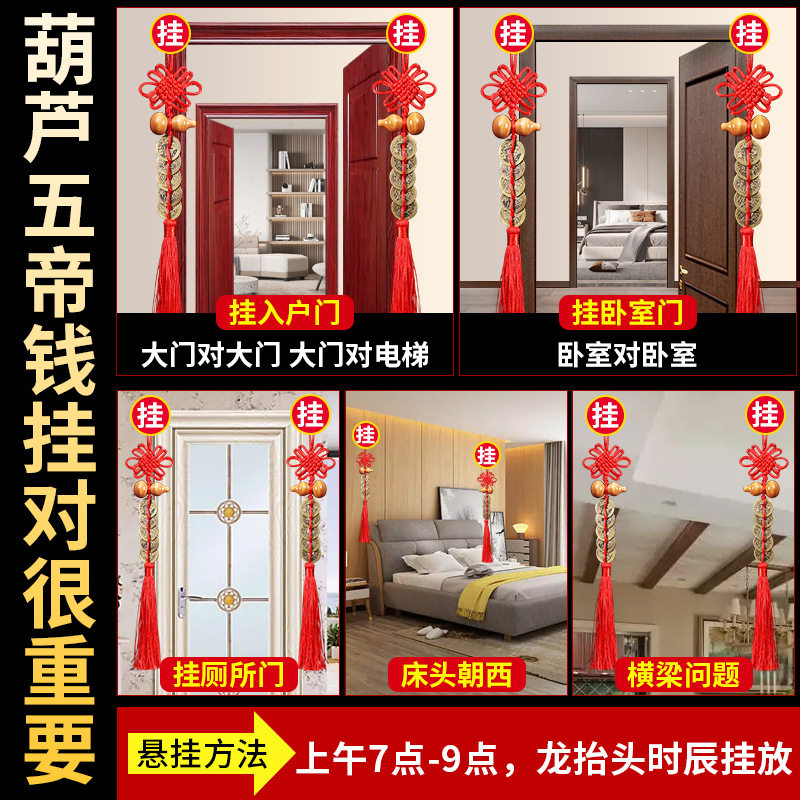 葫芦五帝钱挂对很重要

挂 挂

挂入户门

大门对大门 大门对电梯

挂 挂

挂卧室门

卧室对卧室

挂 挂

挂厕所门

挂 挂

床头朝西

挂 挂

横梁问题

悬挂方法

上午7点-9点，龙抬头时辰挂放