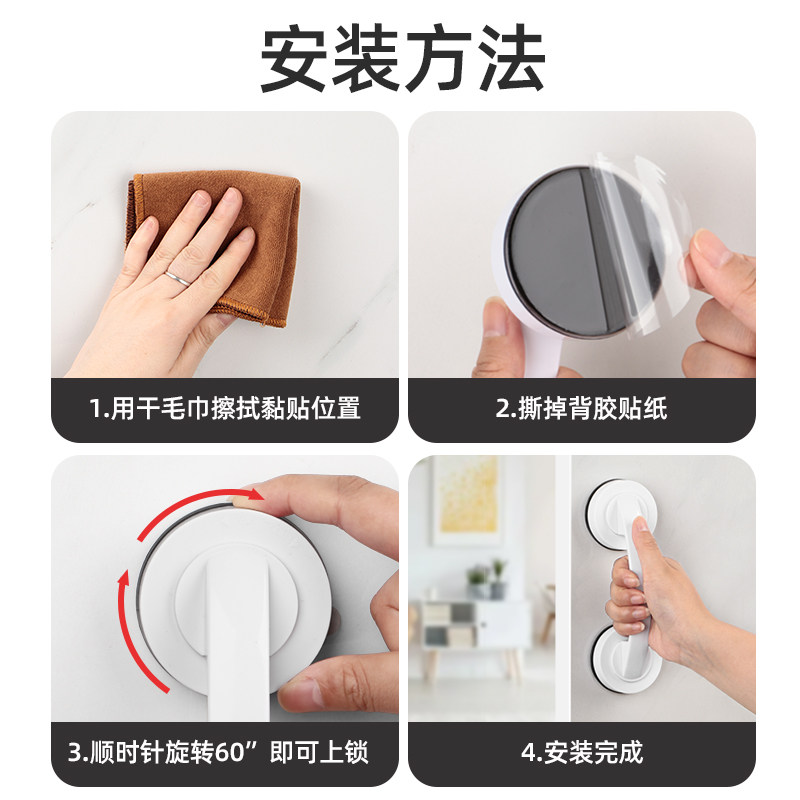 安装方法

1.用干毛巾擦拭黏贴位置

2.撕掉背胶贴纸

3.顺时针旋转60”即可上锁

4.安装完成