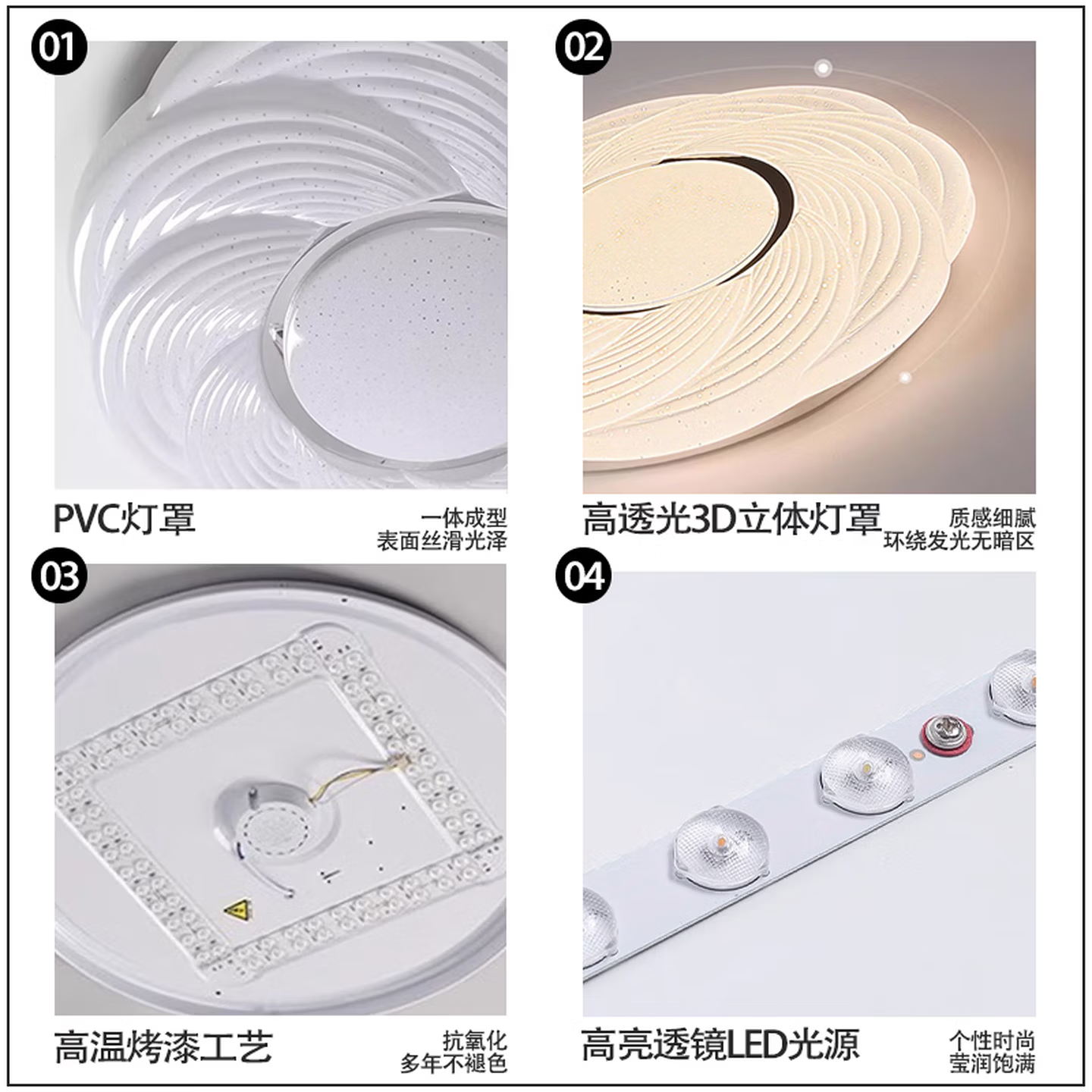 01

PVC灯罩

一体成型
表面丝滑光泽

02

高透光3D立体灯罩

质感细腻
环绕发光无暗区

03

高温烤漆工艺

抗氧化
多年不褪色

04

高亮透镜LED光源

个性时尚
莹润饱满