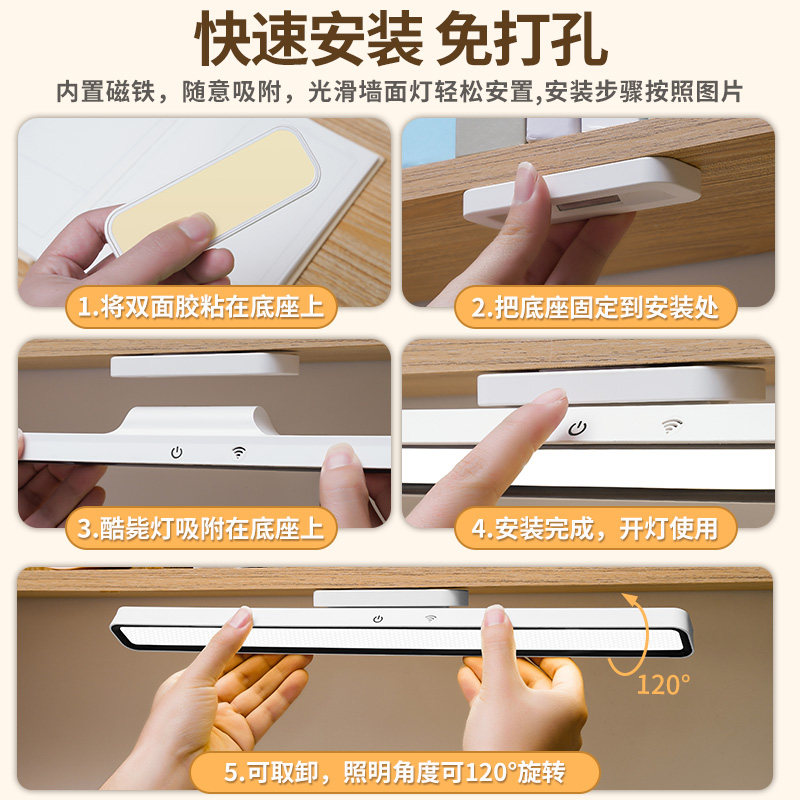 快速安装 免打孔

内置磁铁，随意吸附，光滑墙面灯轻松安置,安装步骤按照图片

1.将双面胶粘在底座上

2.把底座固定到安装处

3.酷毙灯吸附在底座上

4.安装完成，开灯使用

120°

5.可取卸，照明角度可120°旋转