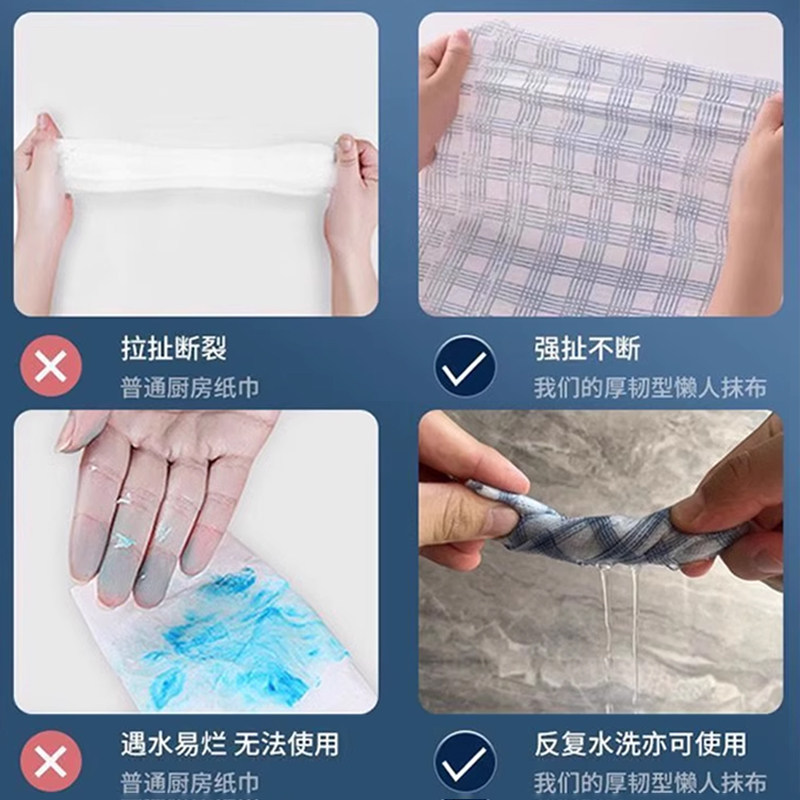 拉扯断裂
普通厨房纸巾

强扯不断
我们的厚韧型懒人抹布

遇水易烂 无法使用
普通厨房纸巾

反复水洗亦可使用
我们的厚韧型懒人抹布