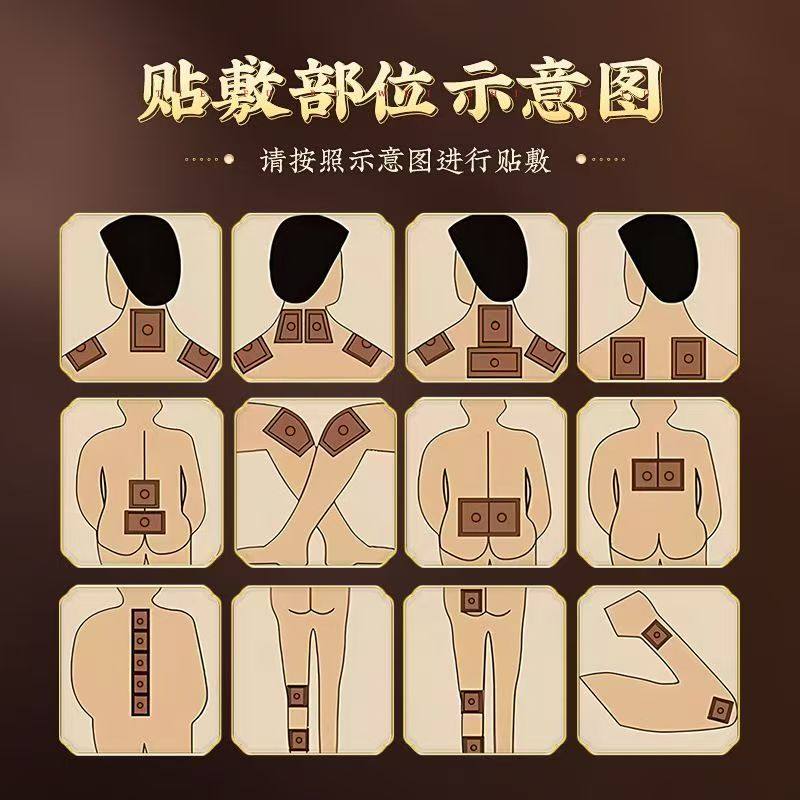 贴敷部位示意图

请按照示意图进行贴敷