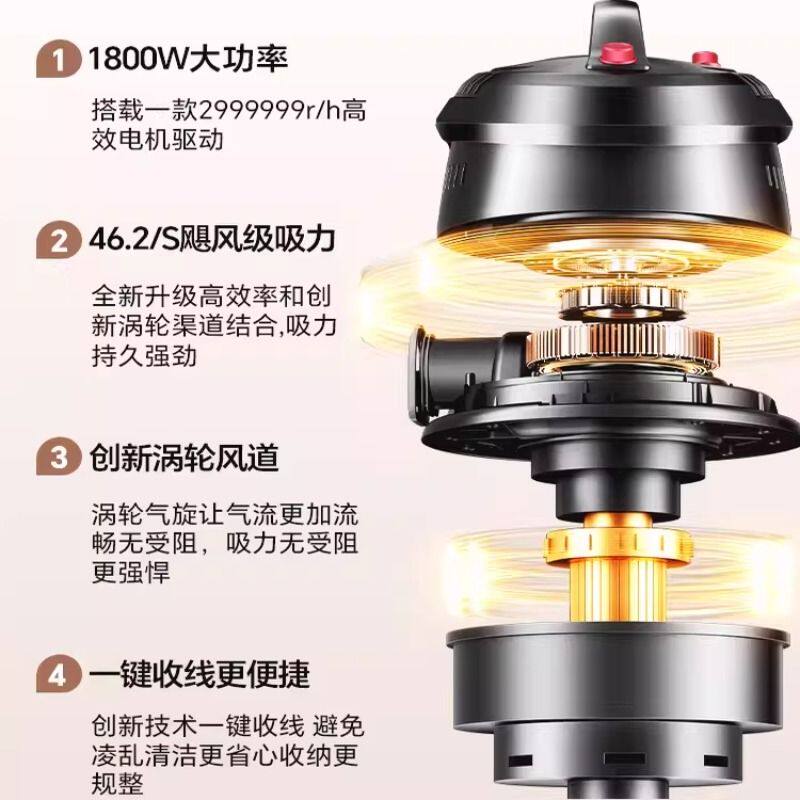 1 1800W大功率

搭载一款2999999r/h高效电机驱动

2 46.2/S飓风级吸力

全新升级高效率和创新涡轮渠道结合,吸力持久强劲

3 创新涡轮风道

涡轮气旋让气流更加流畅无受阻，吸力无受阻更强悍

4 一键收线更便捷

创新技术一键收线 避免凌乱清洁更省心收纳更规整