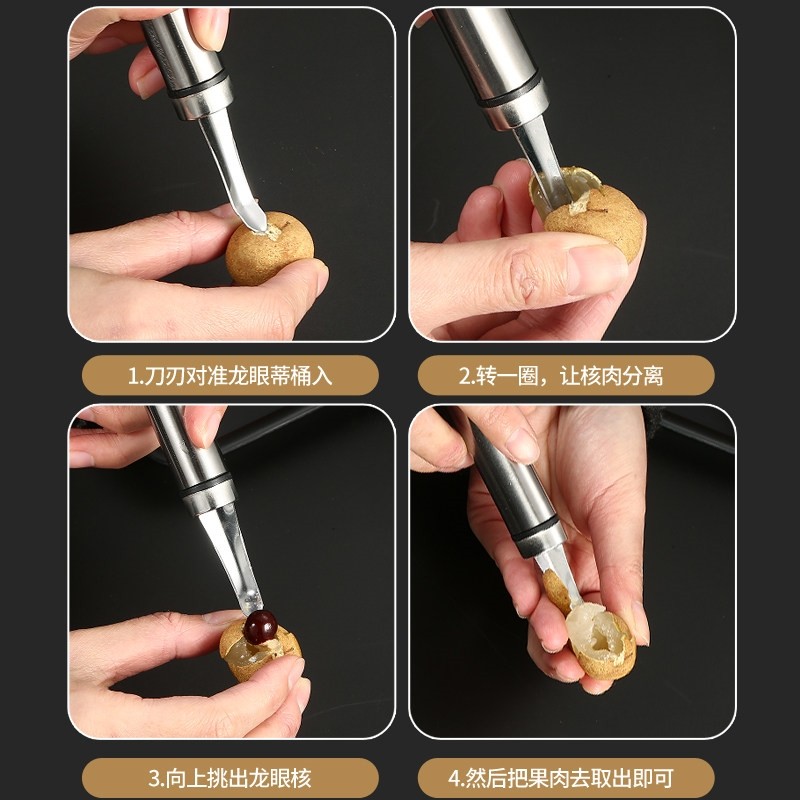 1.刀刃对准龙眼蒂桶入

2.转一圈，让核肉分离

3.向上挑出龙眼核

4.然后把果肉去取出即可