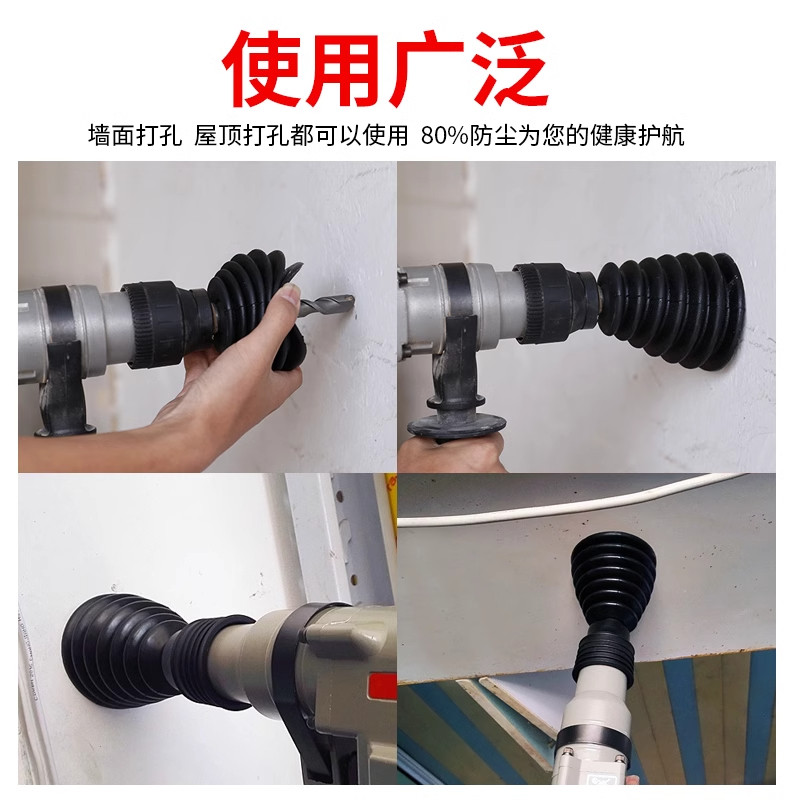 使用广泛

墙面打孔 屋顶打孔都可以使用 80%防尘为您的健康护航