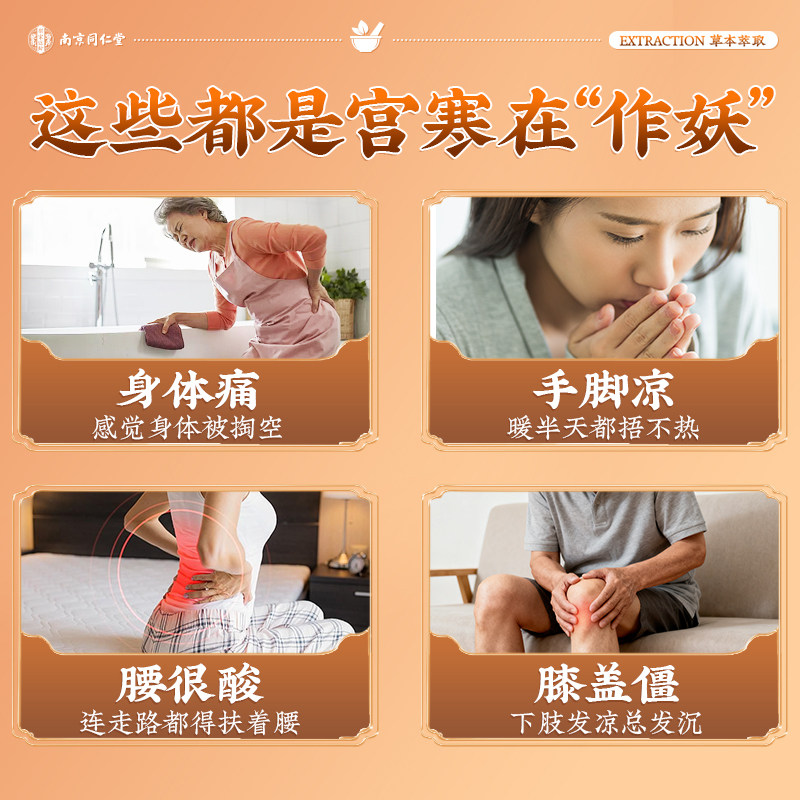 南京同仁堂

EXTRACTION 草本萃取

这些都是宫寒在“作妖”

身体痛
感觉身体被掏空

手脚凉
暖半天都捂不热

腰很酸
连走路都得扶着腰

膝盖僵
下肢发凉总发沉