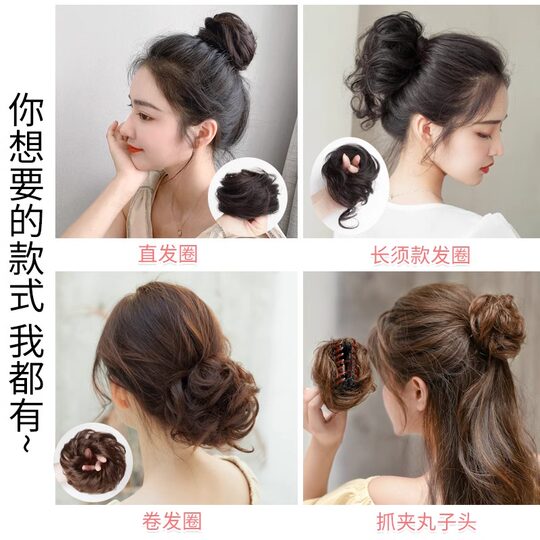 你想要的款式 我都有~

直发圈

长须款发圈

卷发圈

抓夹丸子头