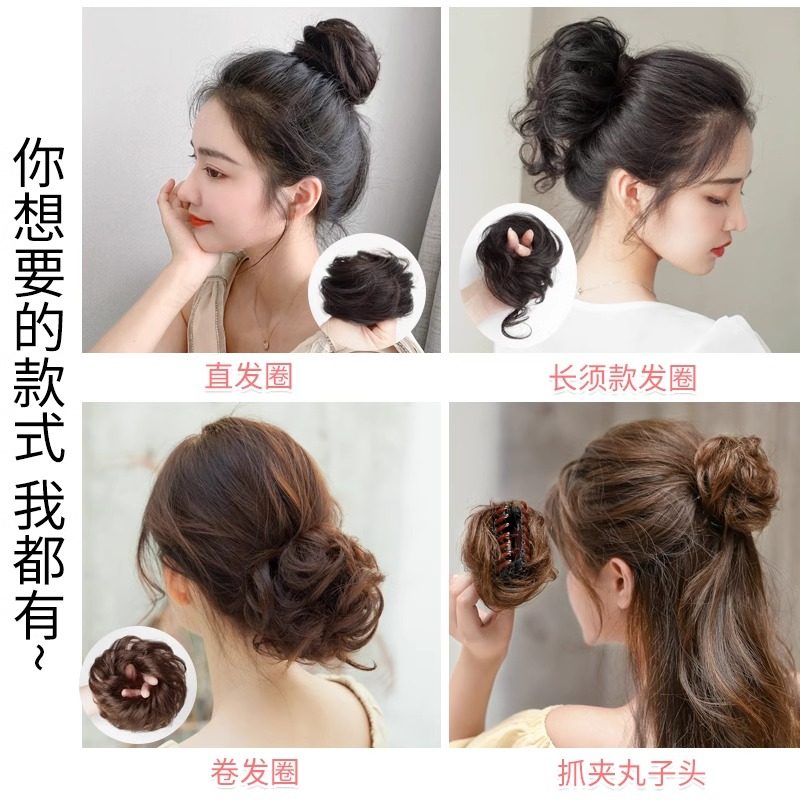 你想要的款式 我都有~

直发圈

长须款发圈

卷发圈

抓夹丸子头