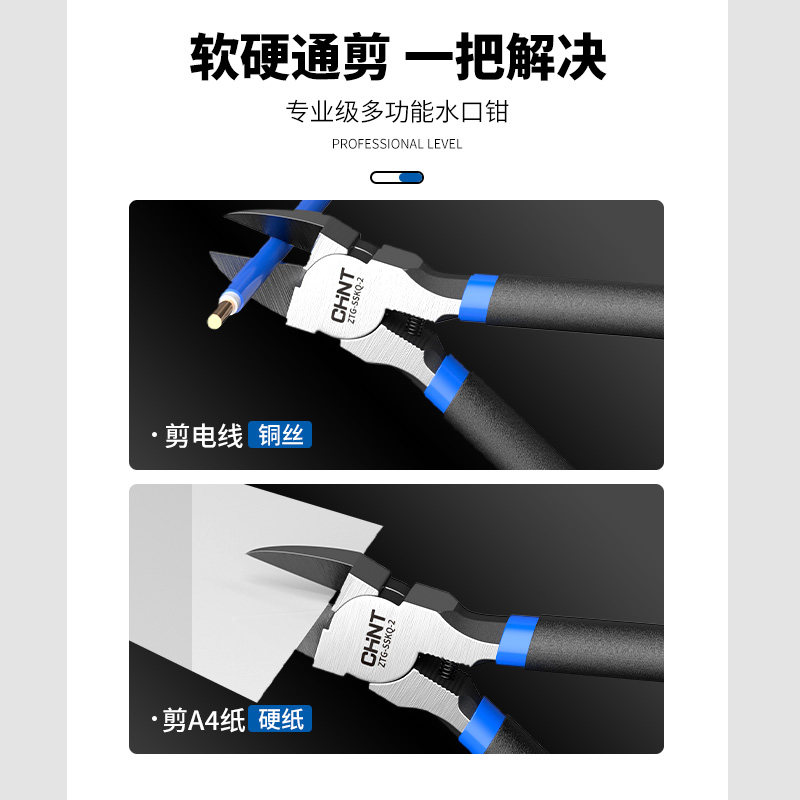 软硬通剪 一把解决

专业级多功能水口钳

PROFESSIONAL LEVEL

CHNT
ZTG-SSKQ-2

· 剪电线 铜丝

CHNT
ZTG-SSKQ-2

· 剪A4纸 硬纸