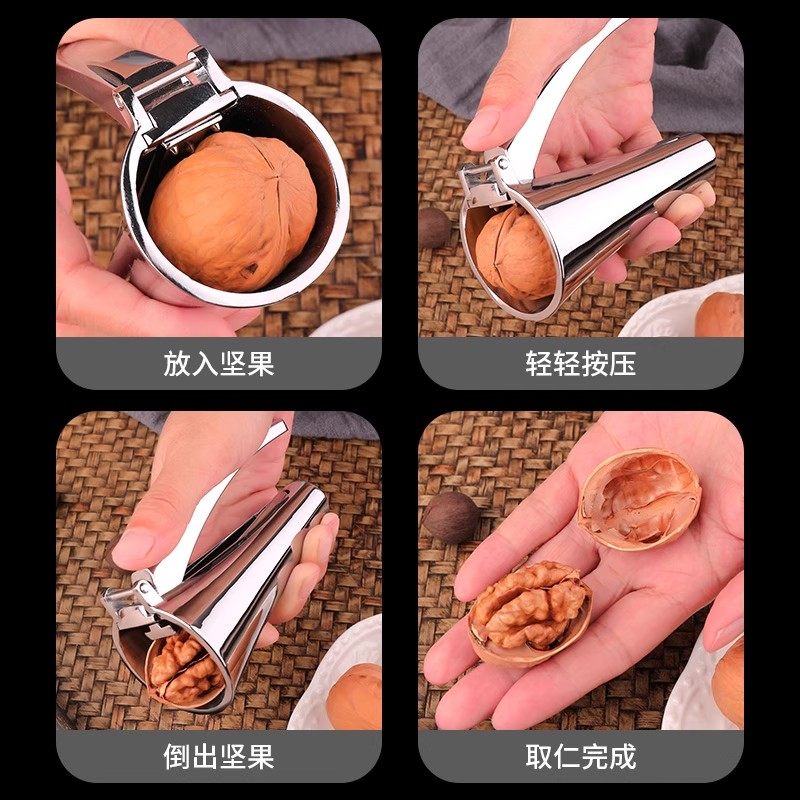 放入坚果

轻轻按压

倒出坚果

取仁完成