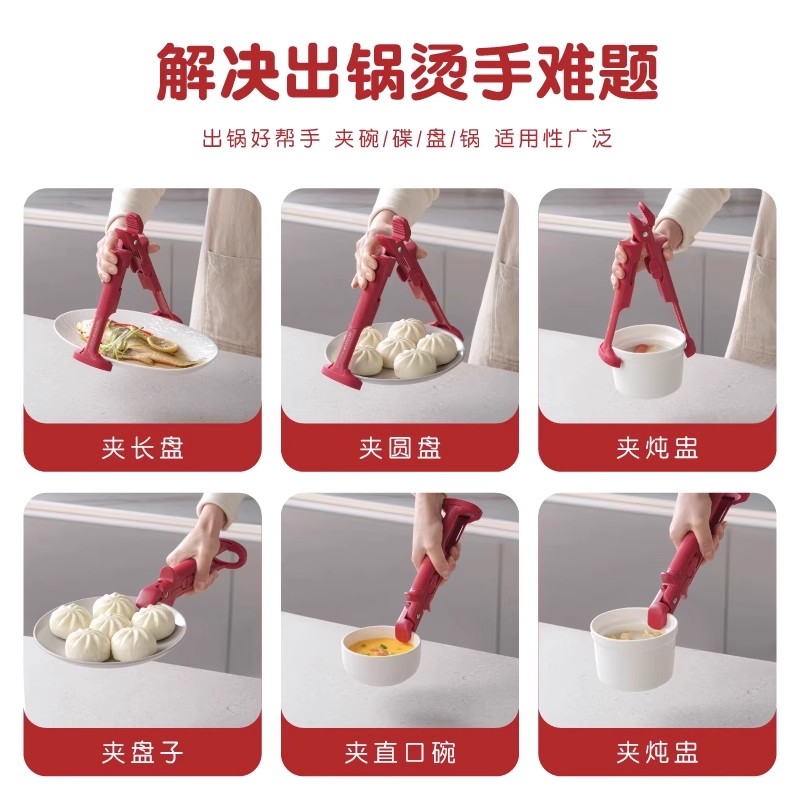 解决出锅烫手难题

出锅好帮手 夹碗/碟/盘/锅 适用性广泛

夹长盘

夹圆盘

夹炖盅

夹盘子

夹直口碗

夹炖盅