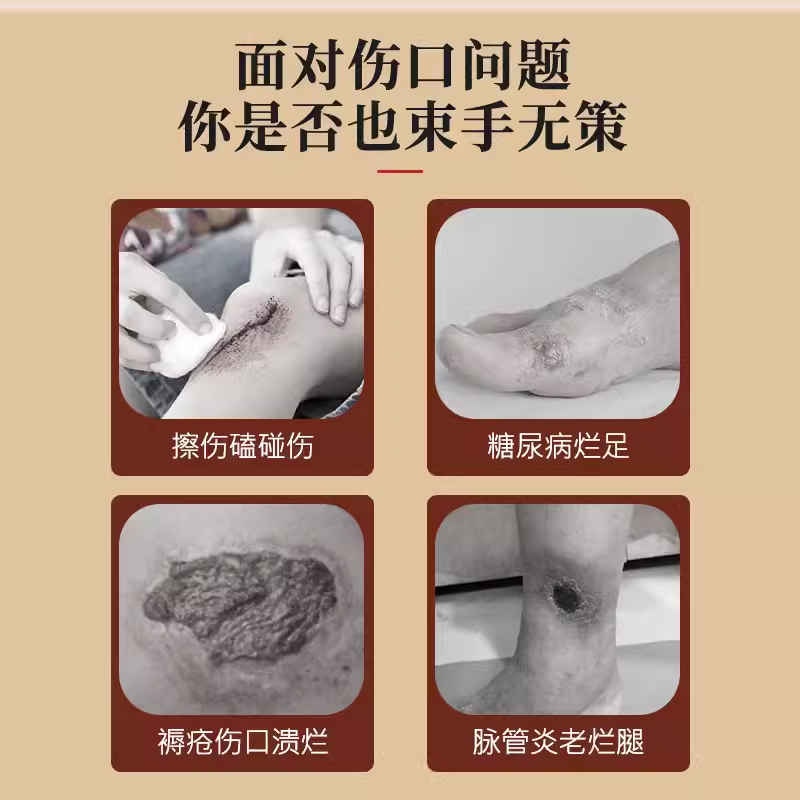 面对伤口问题
你是否也束手无策

擦伤磕碰伤

糖尿病烂足

褥疮伤口溃烂

脉管炎老烂腿