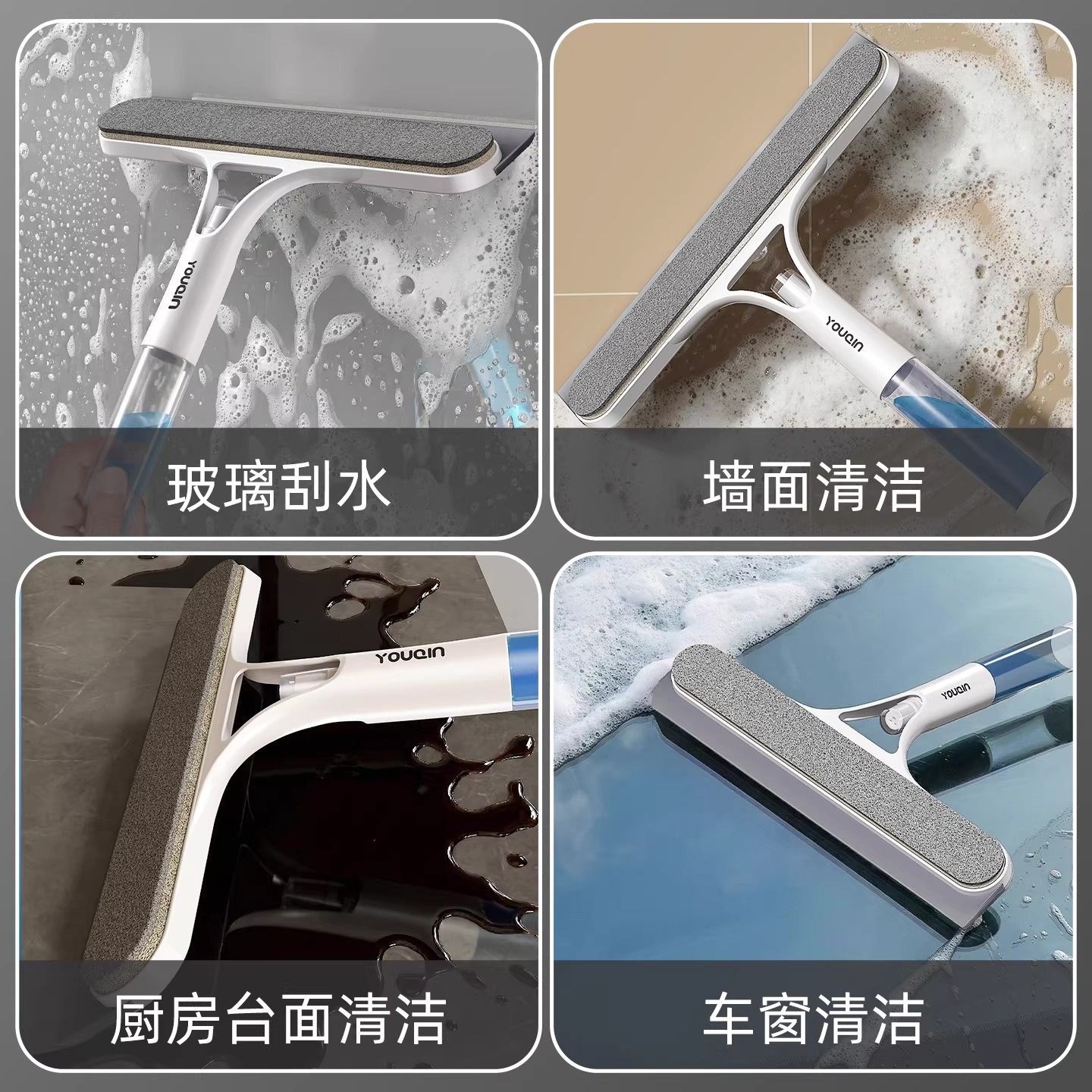 YOUQIN

玻璃刮水

YOUQIN

墙面清洁

YOUQIN

厨房台面清洁

YOUQIN

车窗清洁