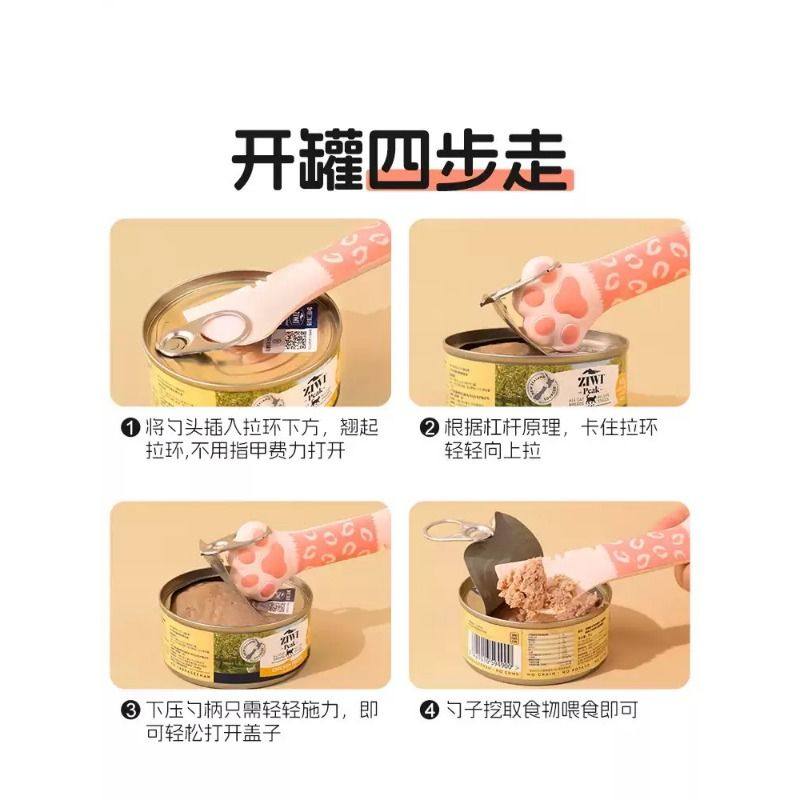 开罐四步走

ZIWI Peak

❶ 将勺头插入拉环下方，翘起拉环,不用指甲费力打开

ZIWI Peak

❷ 根据杠杆原理，卡住拉环轻轻向上拉

ZIWI Peak

❸ 下压勺柄只需轻轻施力，即可轻松打开盖子

❹ 勺子挖取食物喂食即可