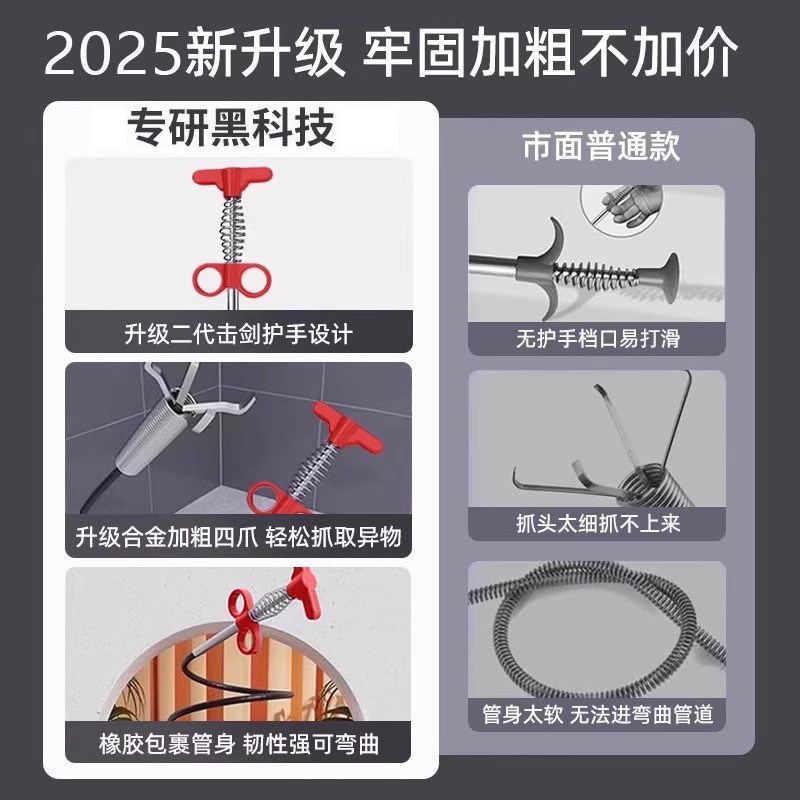 2025新升级 牢固加粗不加价

专研黑科技

升级二代击剑护手设计

升级合金加粗四爪 轻松抓取异物

橡胶包裹管身 韧性强可弯曲

市面普通款

无护手档口易打滑

抓头太细抓不上来

管身太软 无法进弯曲管道