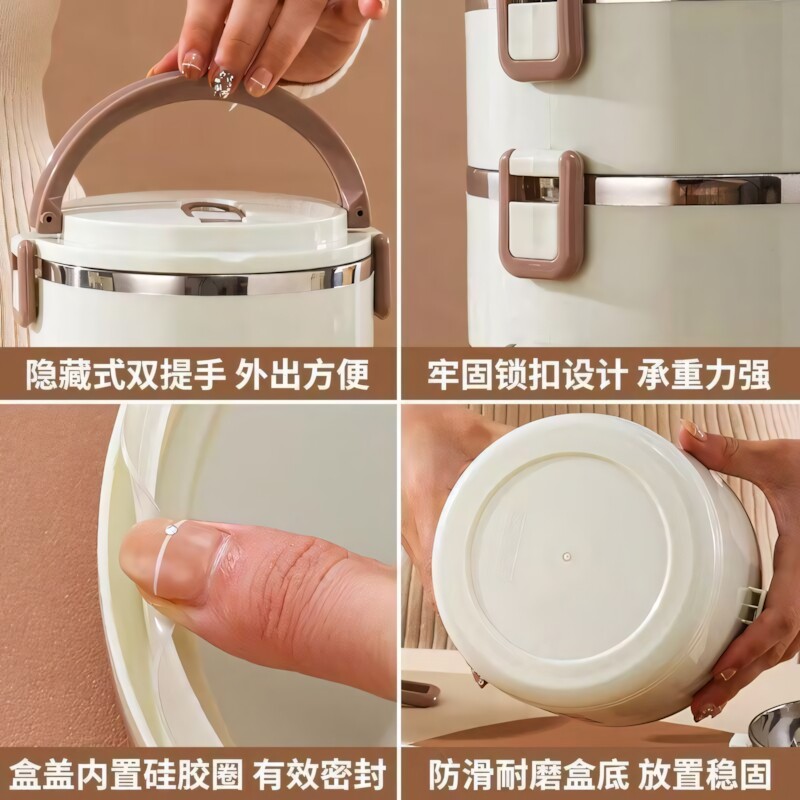 隐藏式双提手 外出方便

牢固锁扣设计 承重力强

盒盖内置硅胶圈 有效密封

防滑耐磨盒底 放置稳固