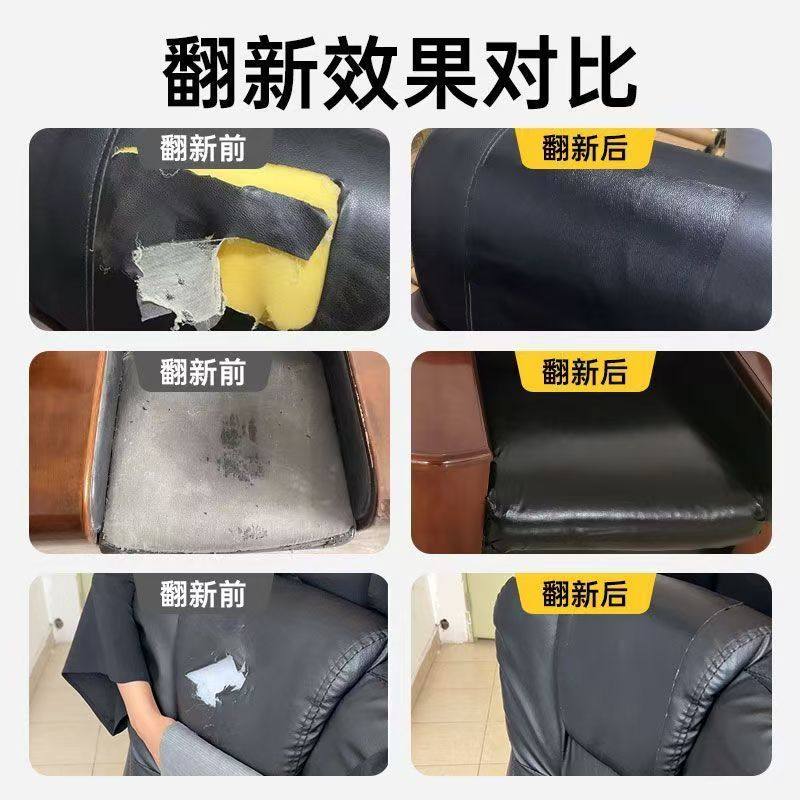 翻新效果对比

翻新前

翻新后

翻新前

翻新后

翻新前

翻新后