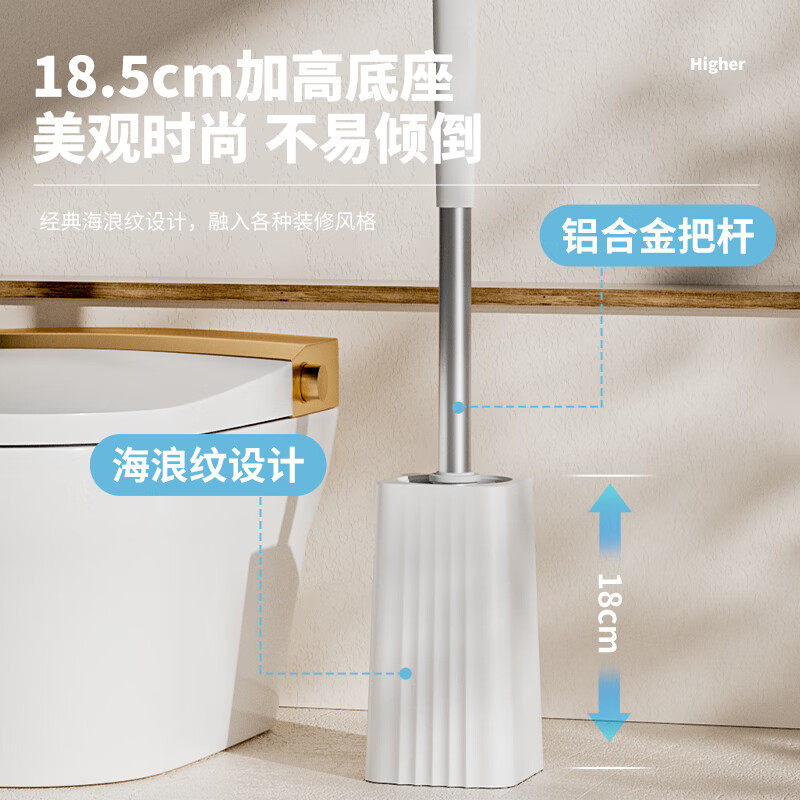 18.5cm加高底座
美观时尚 不易倾倒

Higher

经典海浪纹设计，融入各种装修风格

铝合金把杆

海浪纹设计

18cm