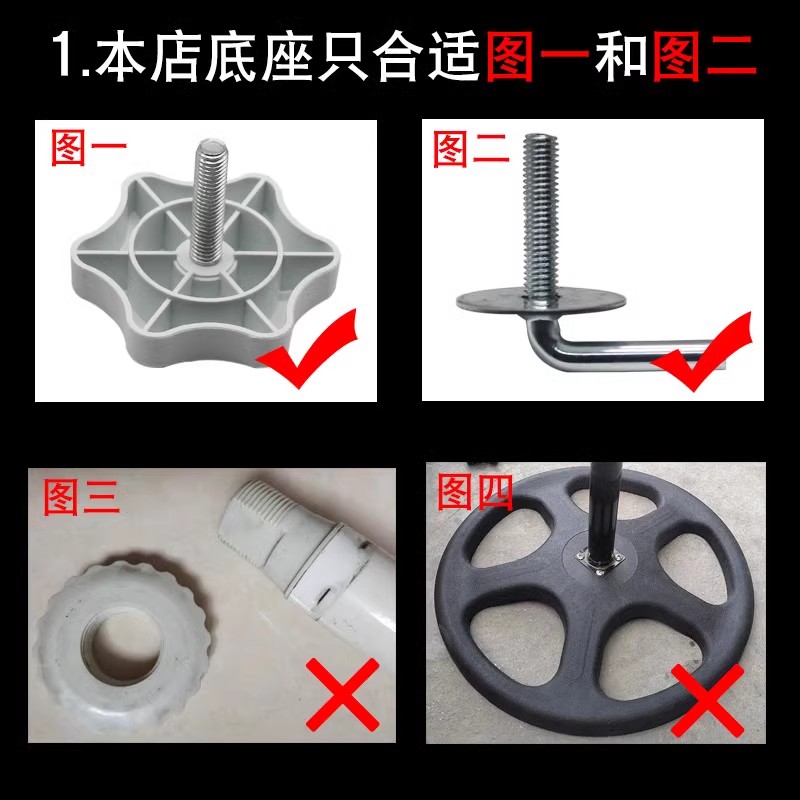 1.本店底座只合适图一和图二

图一

图二

图三

图四