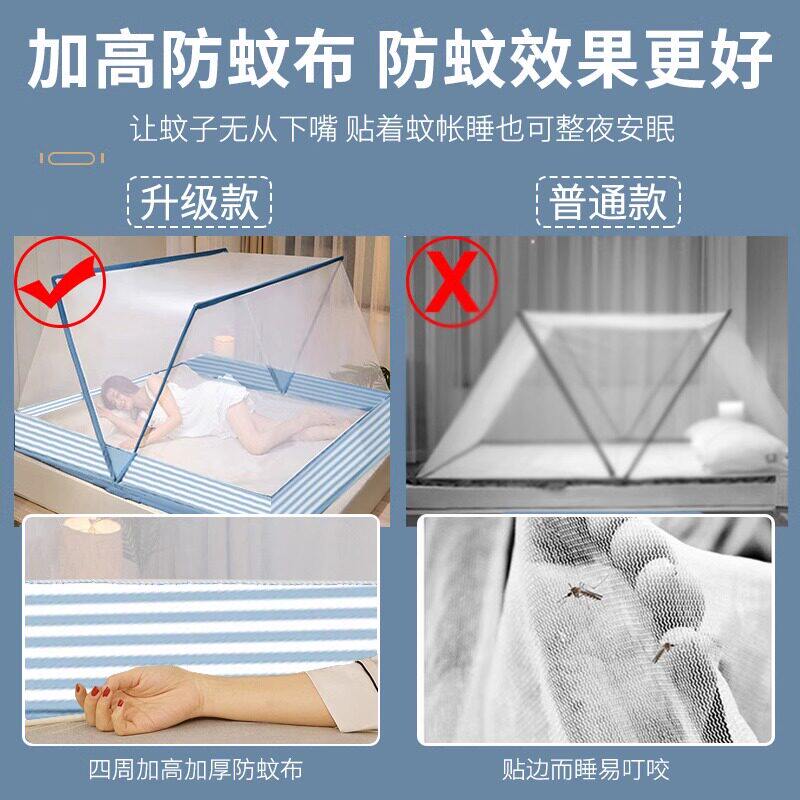 加高防蚊布 防蚊效果更好

让蚊子无从下嘴 贴着蚊帐睡也可整夜安眠

升级款

普通款

四周加高加厚防蚊布

贴边而睡易叮咬