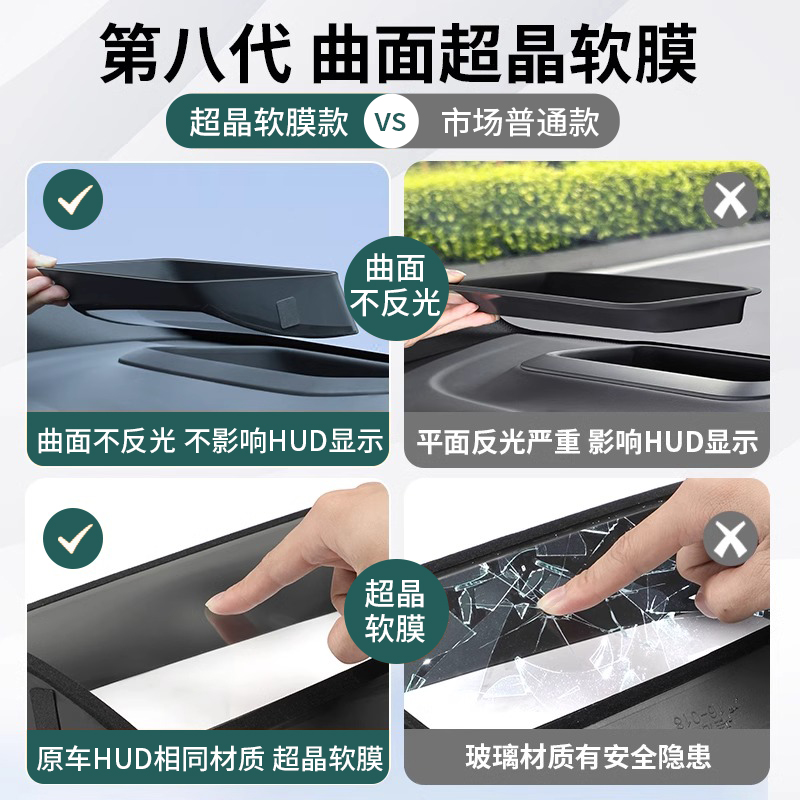 第八代 曲面超晶软膜

超晶软膜款 VS 市场普通款

曲面不反光

曲面不反光 不影响HUD显示

平面反光严重 影响HUD显示

超晶软膜

原车HUD相同材质 超晶软膜

玻璃材质有安全隐患