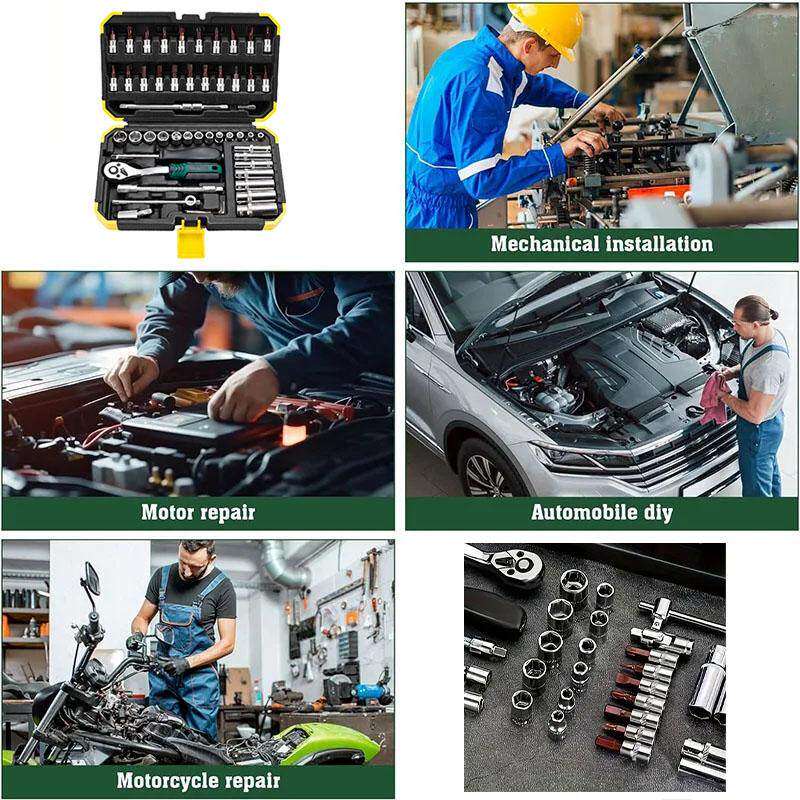 Mechanical installation

Motor repair

Automobile diy

Motorcycle repair