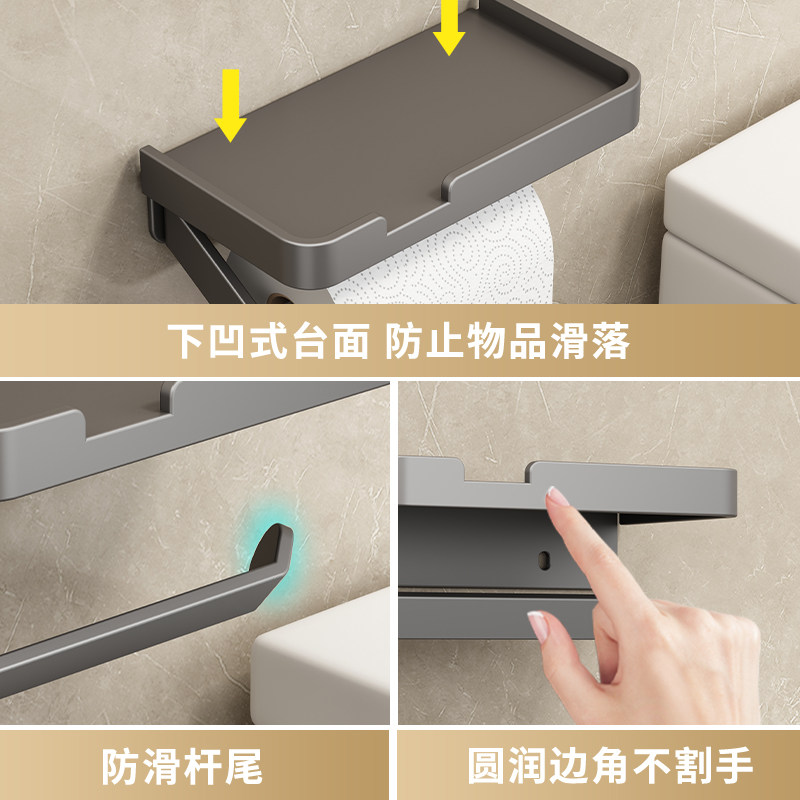 下凹式台面 防止物品滑落

防滑杆尾

圆润边角不割手