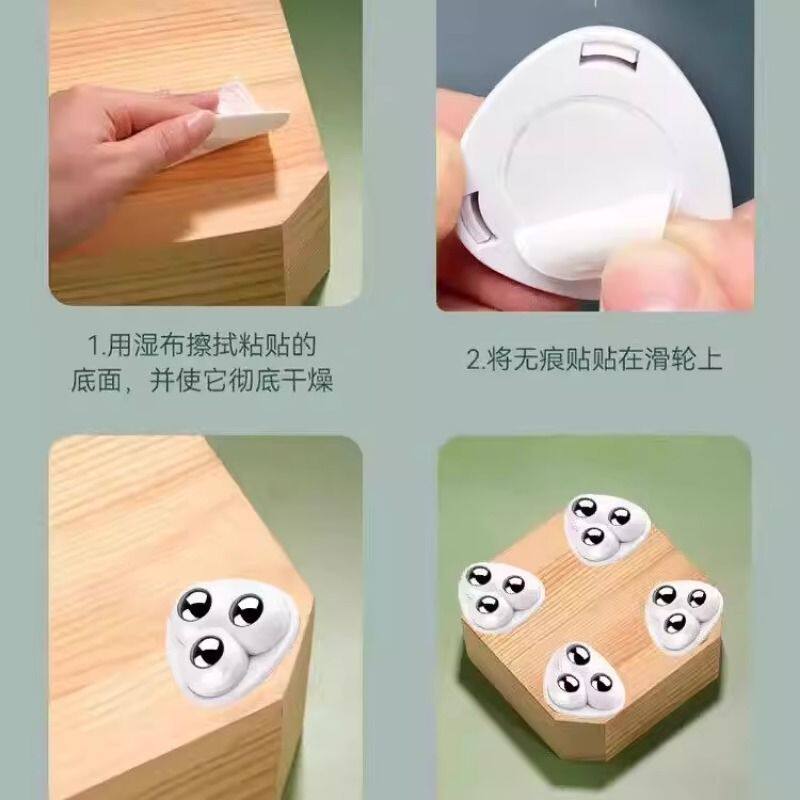 1.用湿布擦拭粘贴的底面，并使它彻底干燥

2.将无痕贴贴在滑轮上