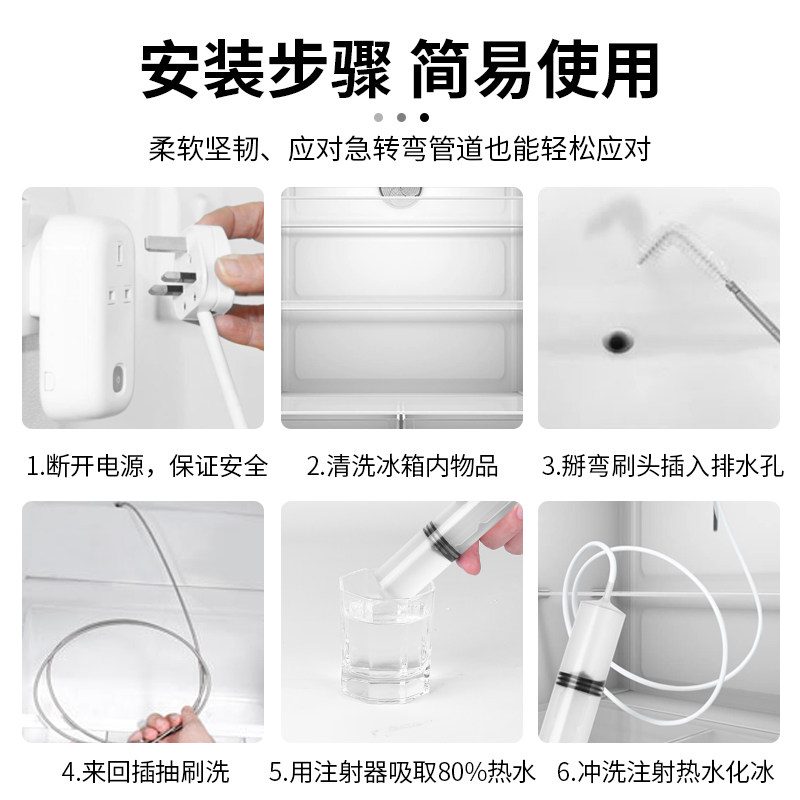 安装步骤 简易使用

柔软坚韧、应对急转弯管道也能轻松应对

1.断开电源，保证安全

2.清洗冰箱内物品

3.掰弯刷头插入排水孔

4.来回插抽刷洗

5.用注射器吸取80%热水

6.冲洗注射热水化冰