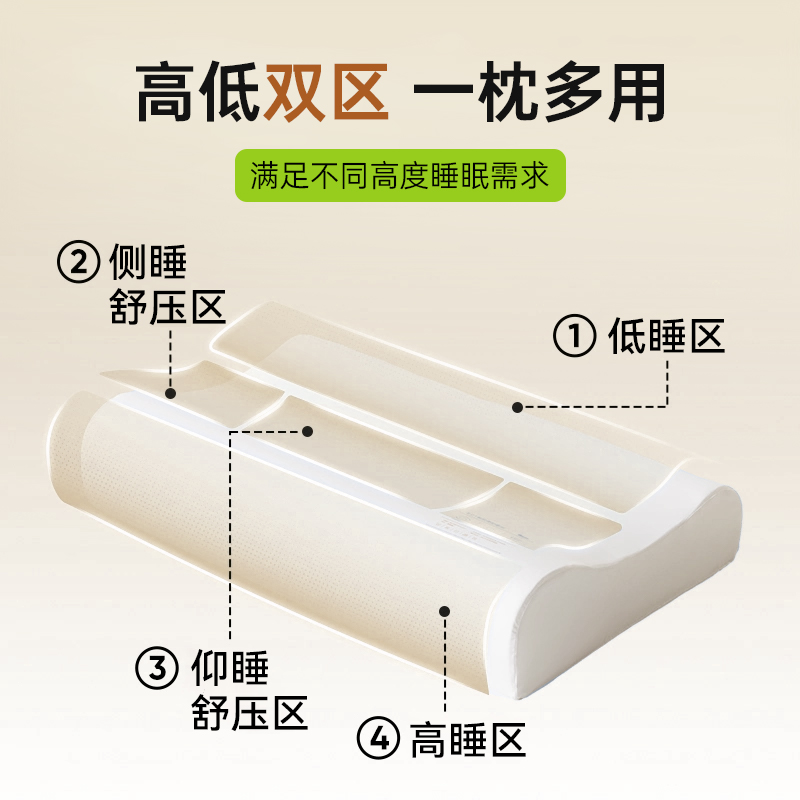 高低双区 一枕多用

满足不同高度睡眠需求

② 侧睡舒压区

① 低睡区

③ 仰睡舒压区

④ 高睡区