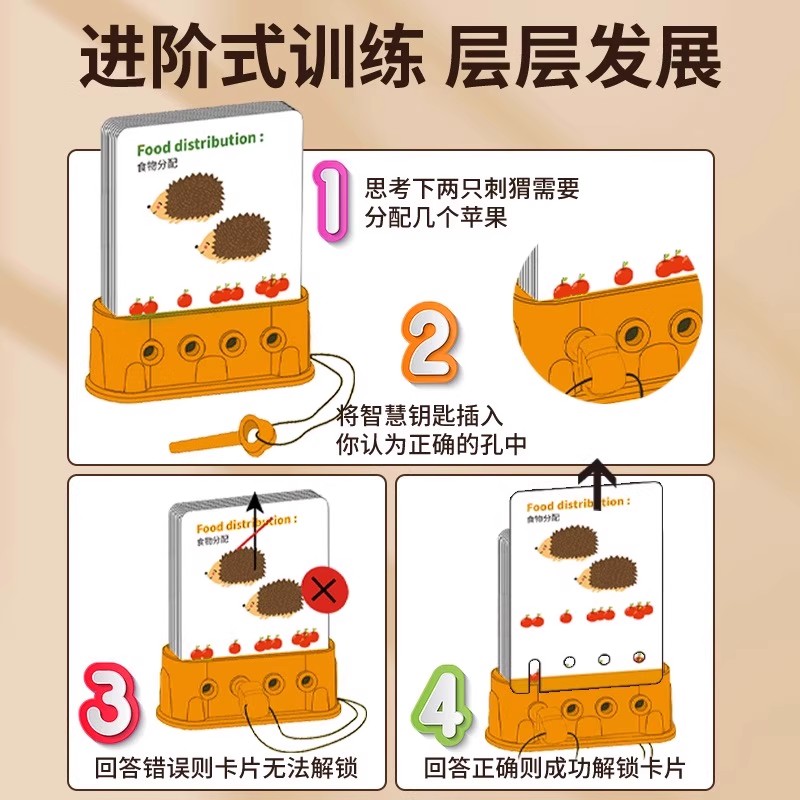 进阶式训练 层层发展

Food distribution :
食物分配

1 思考下两只刺猬需要分配几个苹果

2

将智慧钥匙插入你认为正确的孔中

Food distribution :
食物分配

3

回答错误则卡片无法解锁

Food distribution :
食物分配

4

回答正确则成功解锁卡片