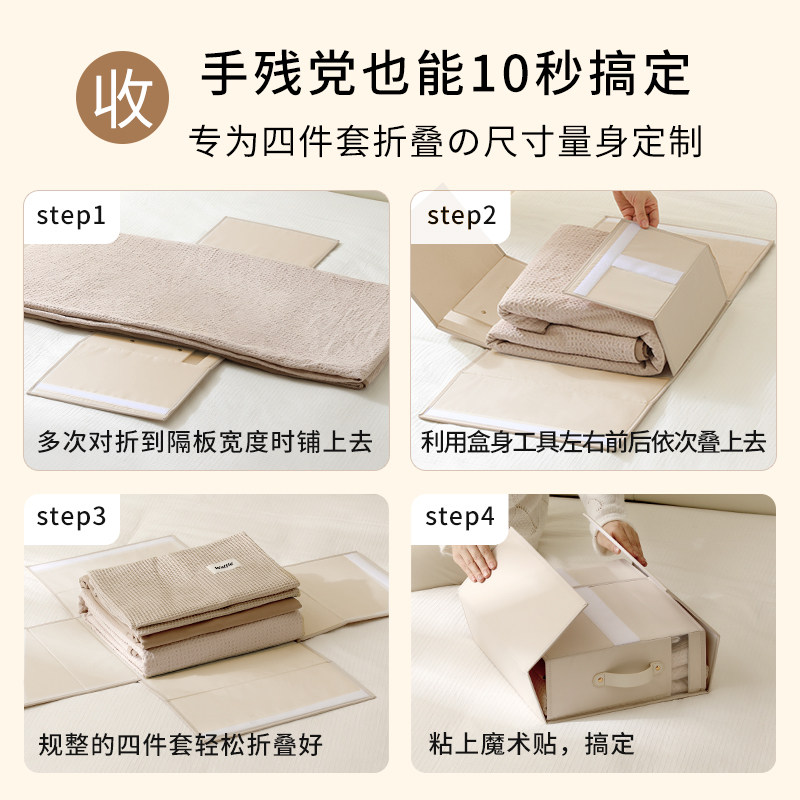 收 手残党也能10秒搞定

专为四件套折叠の尺寸量身定制

step1

多次对折到隔板宽度时铺上去

step2

利用盒身工具左右前后依次叠上去

step3

Waffle

规整的四件套轻松折叠好

step4

粘上魔术贴，搞定