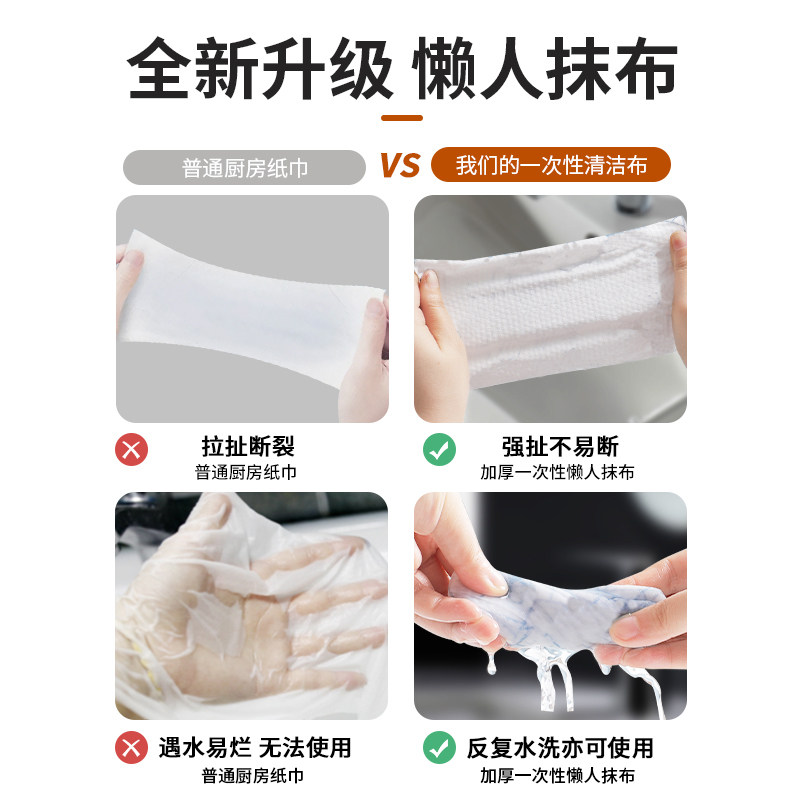 全新升级 懒人抹布

普通厨房纸巾

VS

我们的一次性清洁布

拉扯断裂
普通厨房纸巾

强扯不易断
加厚一次性懒人抹布

遇水易烂 无法使用
普通厨房纸巾

反复水洗亦可使用
加厚一次性懒人抹布