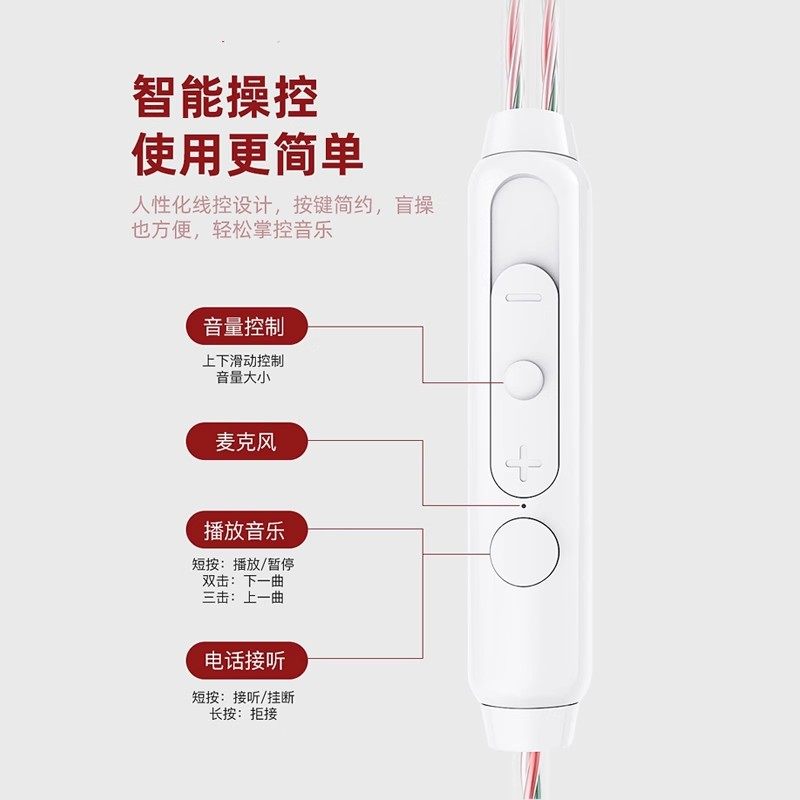 智能操控
使用更简单

人性化线控设计，按键简约，盲操也方便，轻松掌控音乐

音量控制

上下滑动控制
音量大小

麦克风

播放音乐

短按：播放/暂停
双击：下一曲
三击：上一曲

电话接听

短按：接听/挂断
长按：拒接