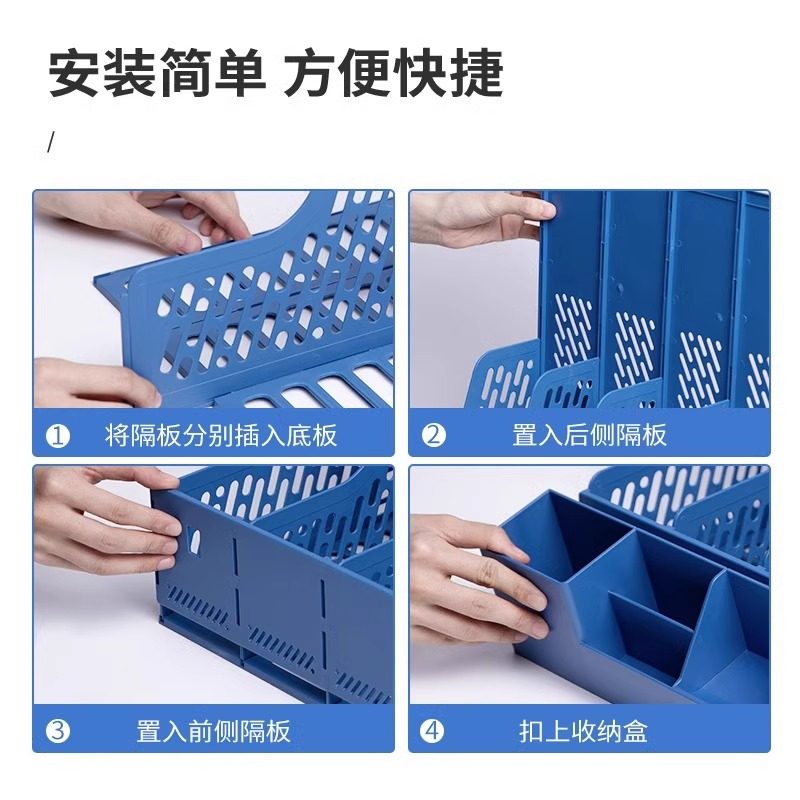 安装简单 方便快捷

/

① 将隔板分别插入底板

② 置入后侧隔板

③ 置入前侧隔板

④ 扣上收纳盒