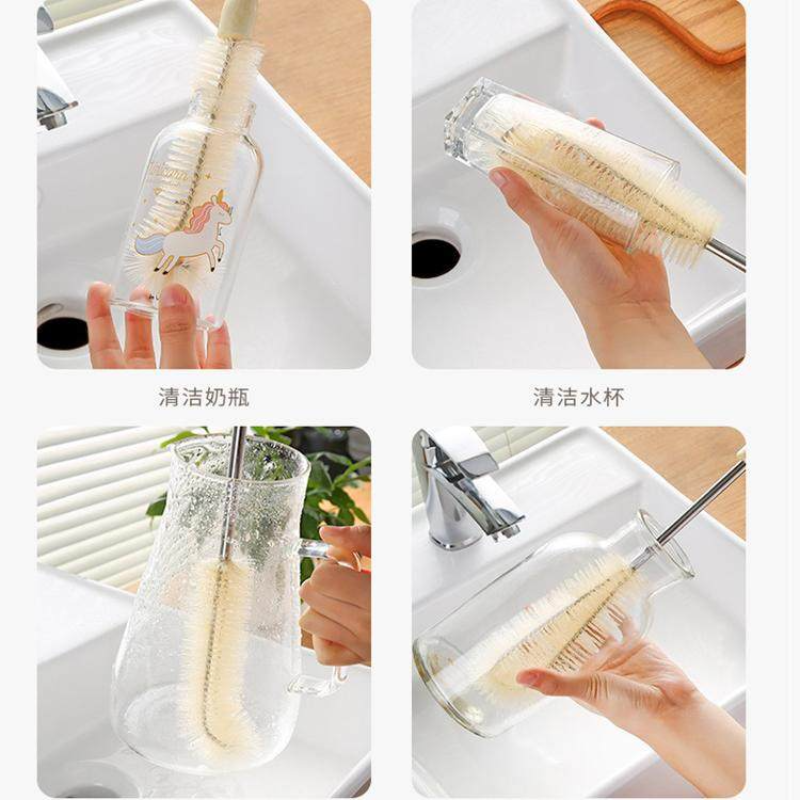 清洁奶瓶

清洁水杯