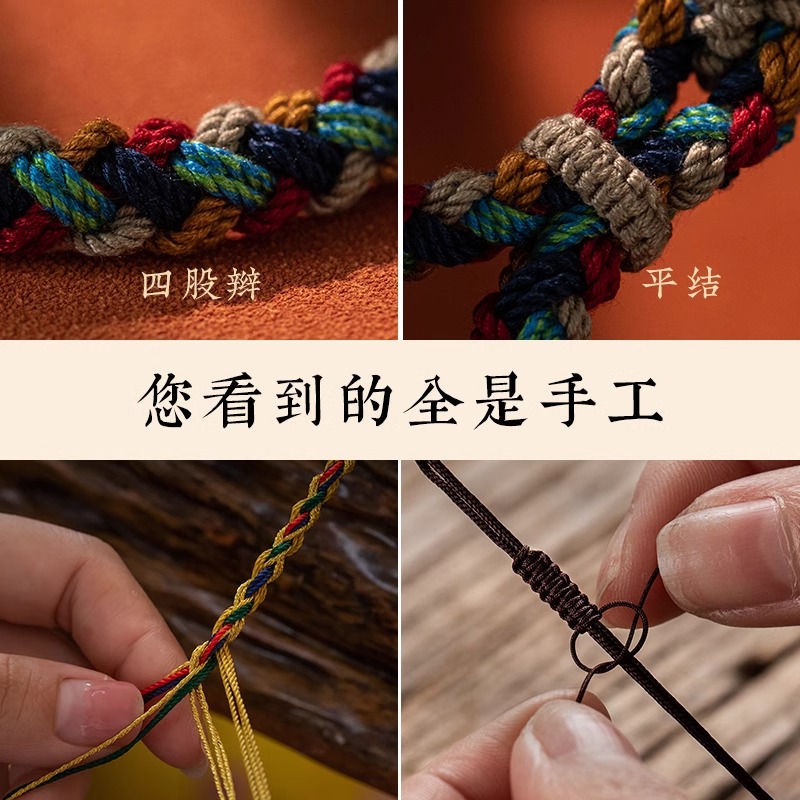 四股辫

平结

您看到的全是手工