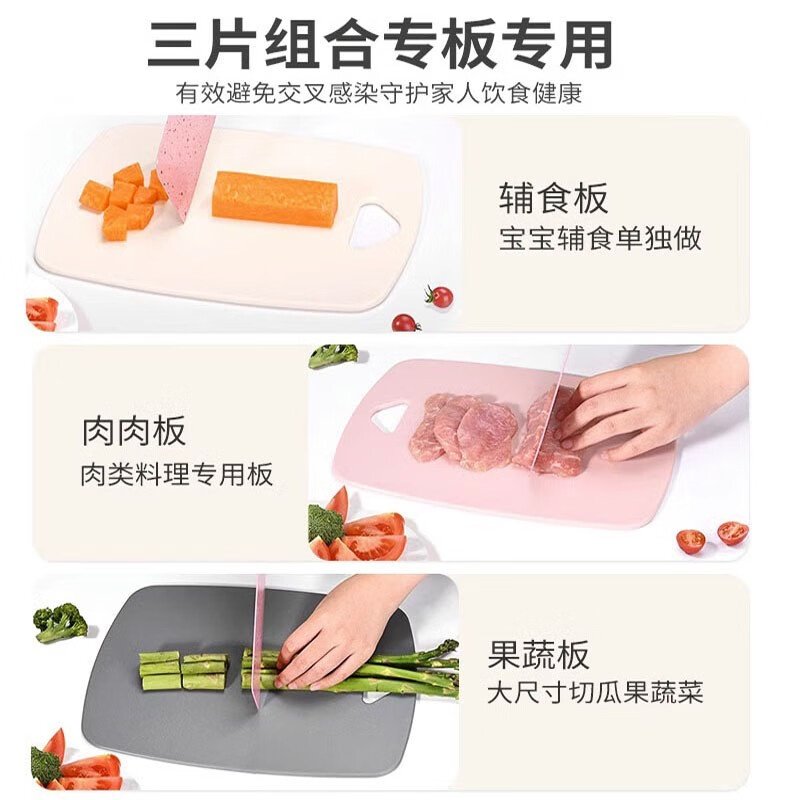 三片组合专板专用
有效避免交叉感染守护家人饮食健康

辅食板
宝宝辅食单独做

肉肉板
肉类料理专用板

果蔬板
大尺寸切瓜果蔬菜