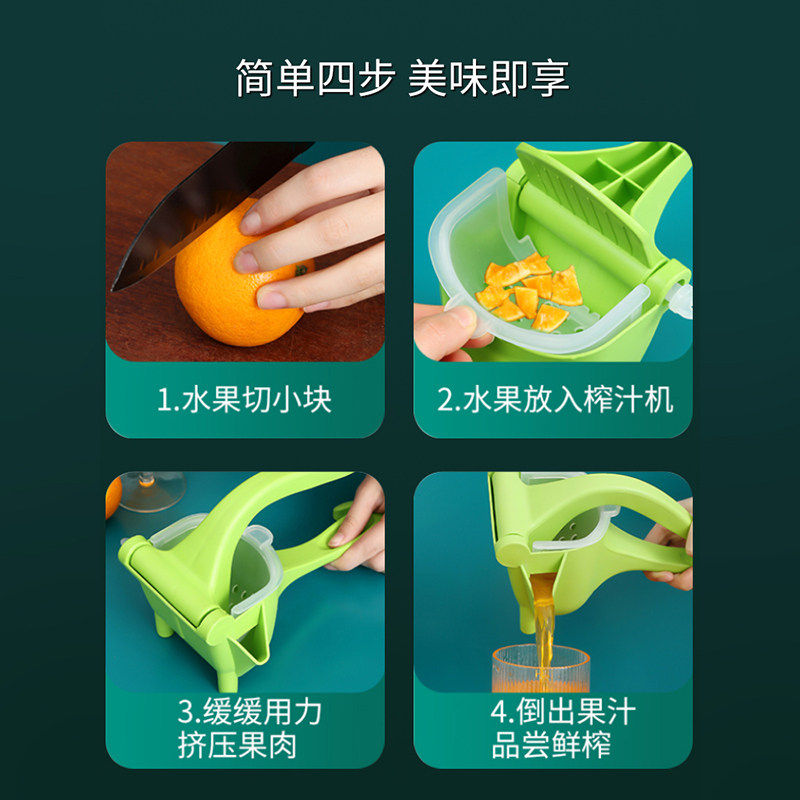 简单四步 美味即享

1.水果切小块

2.水果放入榨汁机

3.缓缓用力
挤压果肉

4.倒出果汁
品尝鲜榨