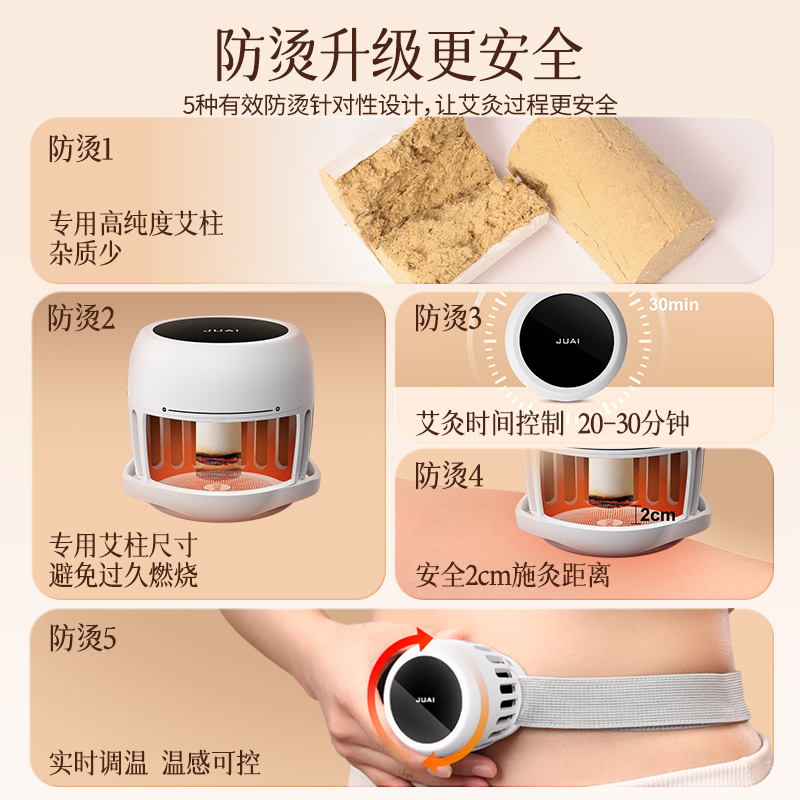 防烫升级更安全

5种有效防烫针对性设计，让艾灸过程更安全

防烫1

专用高纯度艾柱
杂质少

防烫2

JUAI

专用艾柱尺寸
避免过久燃烧

防烫3

30min

JUAI

艾灸时间控制 20-30分钟

防烫4

2cm

安全2cm施灸距离

防烫5

JUAI

实时调温 温感可控