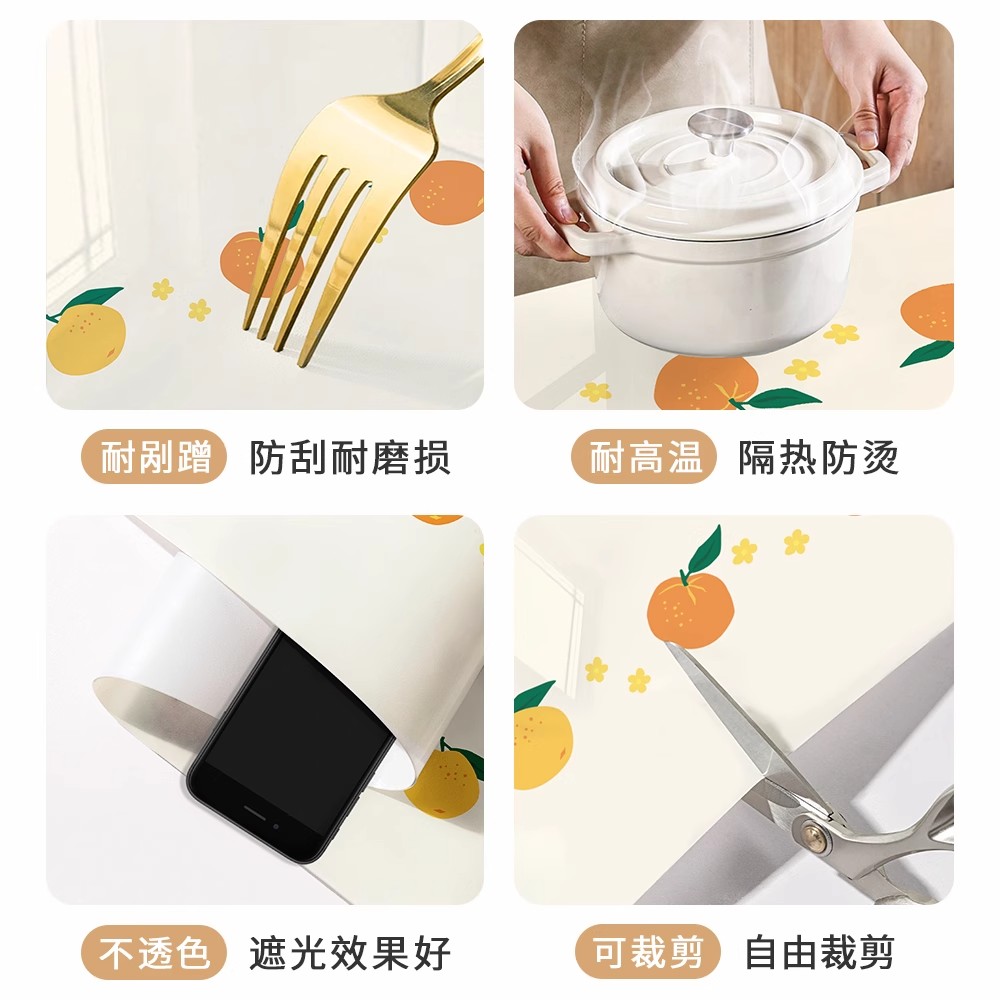 耐剐蹭 防刮耐磨损

耐高温 隔热防烫

不透色 遮光效果好

可裁剪 自由裁剪