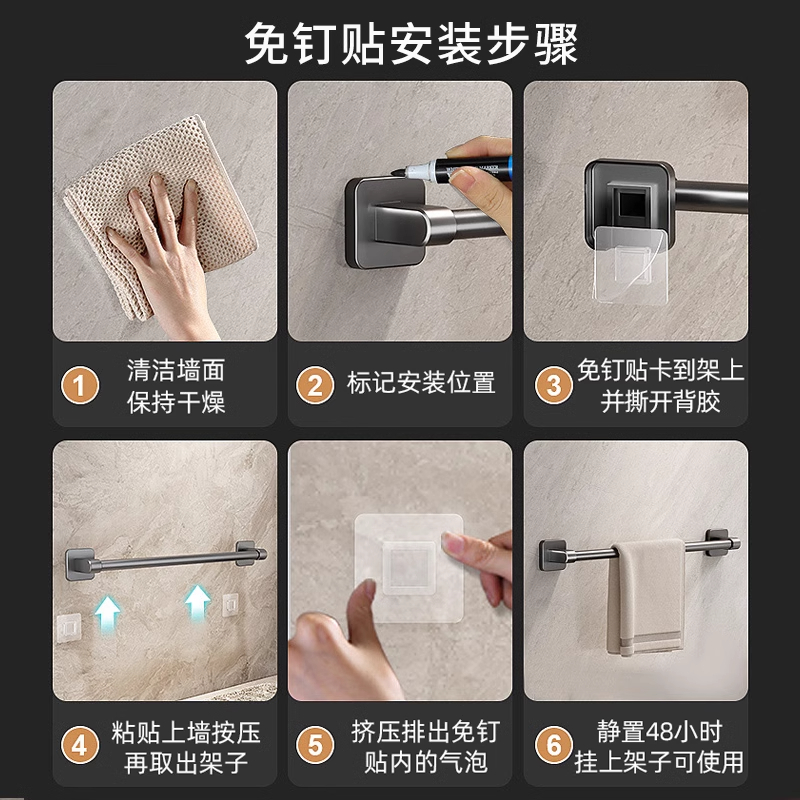 免钉贴安装步骤

1 清洁墙面 保持干燥

2 标记安装位置

3 免钉贴卡到架上 并撕开背胶

4 粘贴上墙按压 再取出架子

5 挤压排出免钉 贴内的气泡

6 静置48小时 挂上架子可使用