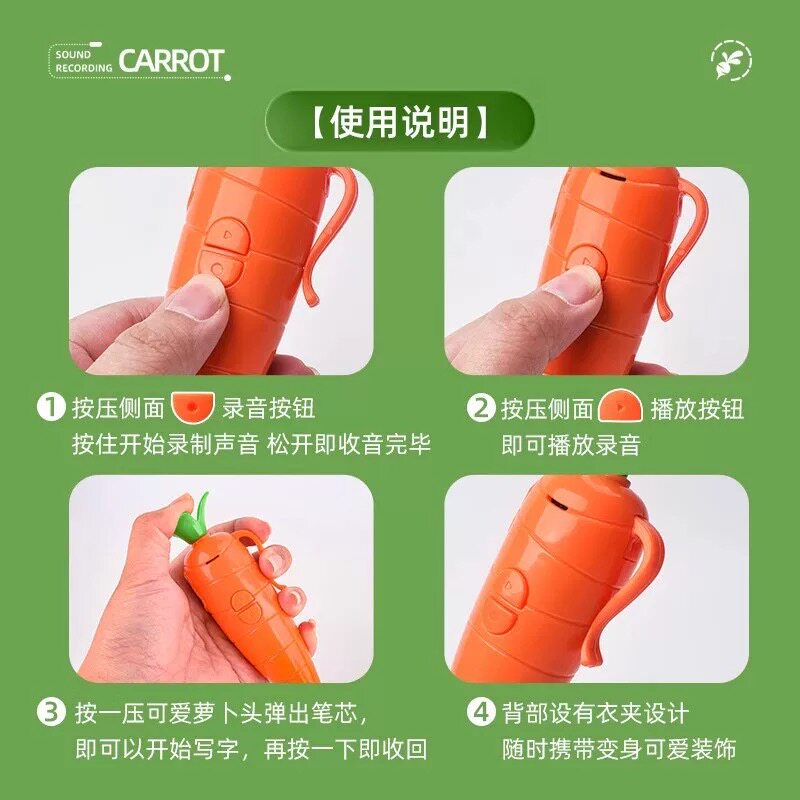 SOUND RECORDING CARROT

【使用说明】

① 按压侧面 录音按钮
按住开始录制声音 松开即收音完毕

② 按压侧面 播放按钮
即可播放录音

③ 按一压可爱萝卜头弹出笔芯，
即可以开始写字，再按一下即收回

④ 背部设有衣夹设计
随时携带变身可爱装饰