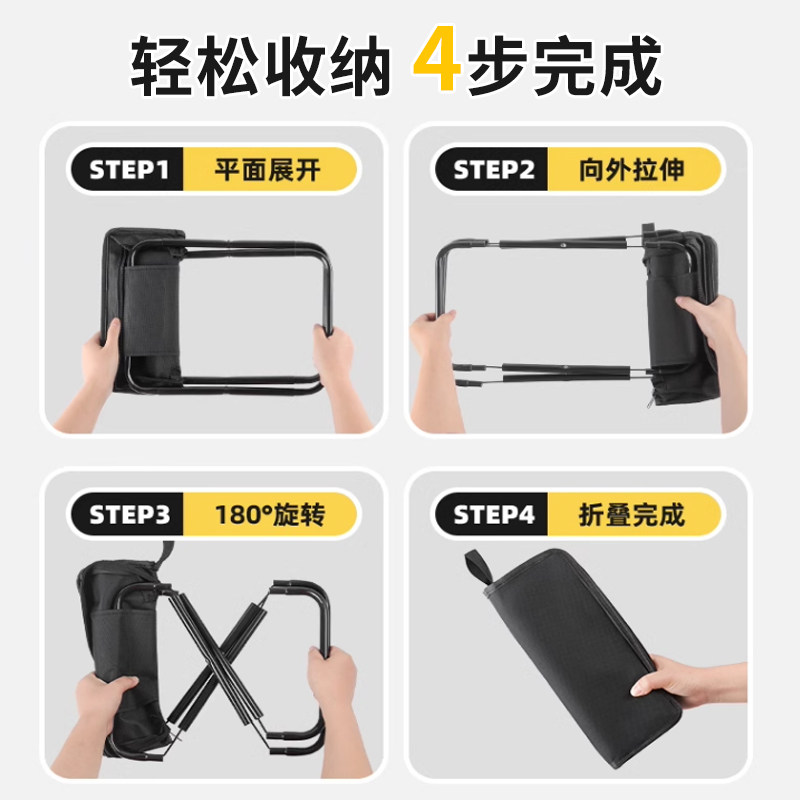 轻松收纳 4步完成

STEP1 平面展开

STEP2 向外拉伸

STEP3 180°旋转

STEP4 折叠完成