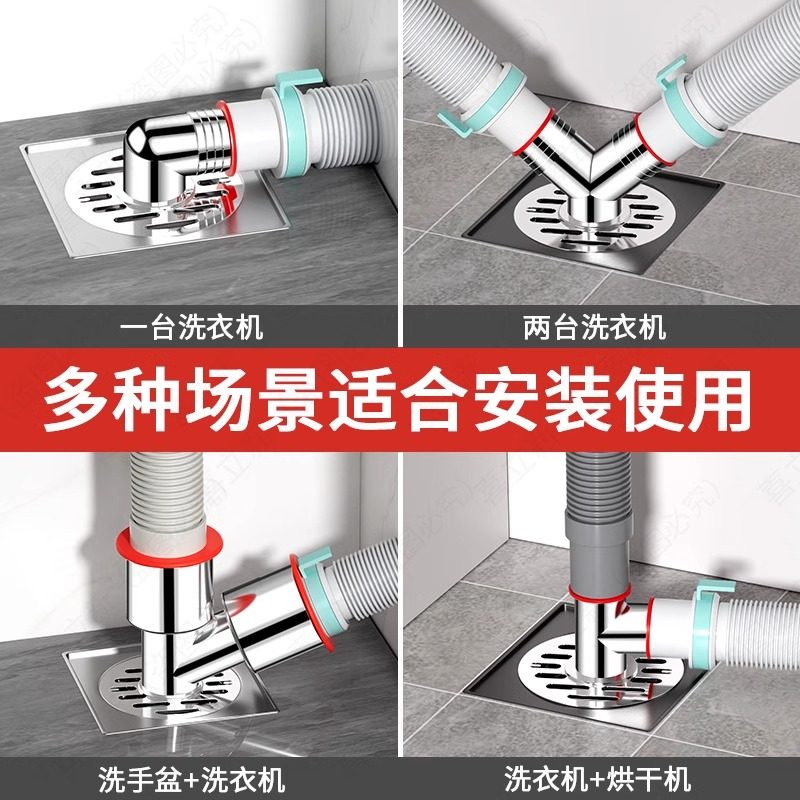 一台洗衣机

两台洗衣机

多种场景适合安装使用

洗手盆+洗衣机

洗衣机+烘干机