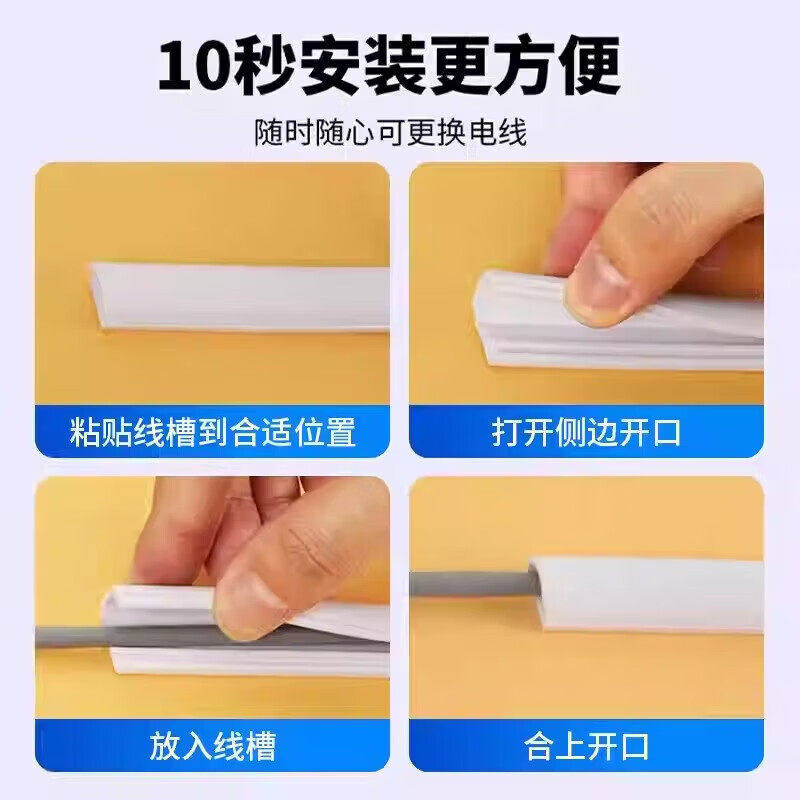 10秒安装更方便

随时随心可更换电线

粘贴线槽到合适位置

打开侧边开口

放入线槽

合上开口