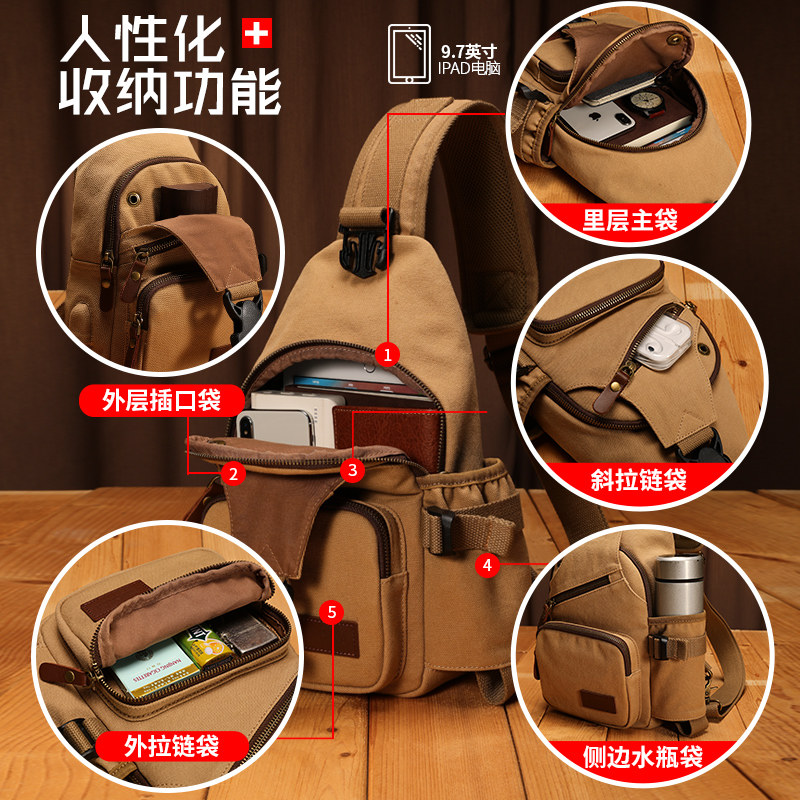 人性化
收纳功能

9.7英寸
IPAD电脑

里层主袋

外层插口袋

1

2

3

斜拉链袋

4

5

外拉链袋

侧边水瓶袋