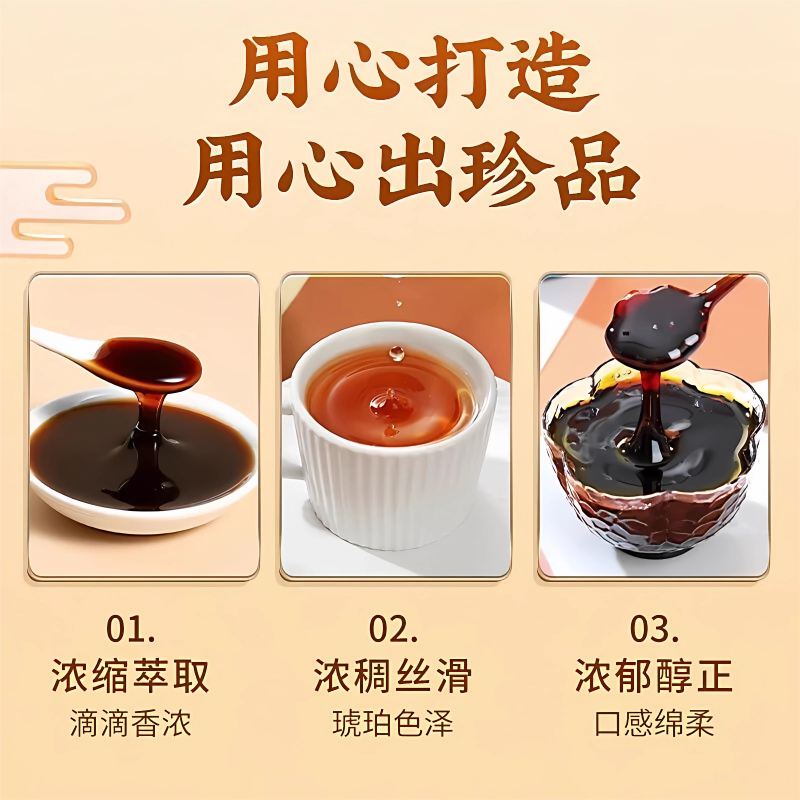 用心打造
用心出珍品

01.
浓缩萃取
滴滴香浓

02.
浓稠丝滑
琥珀色泽

03.
浓郁醇正
口感绵柔