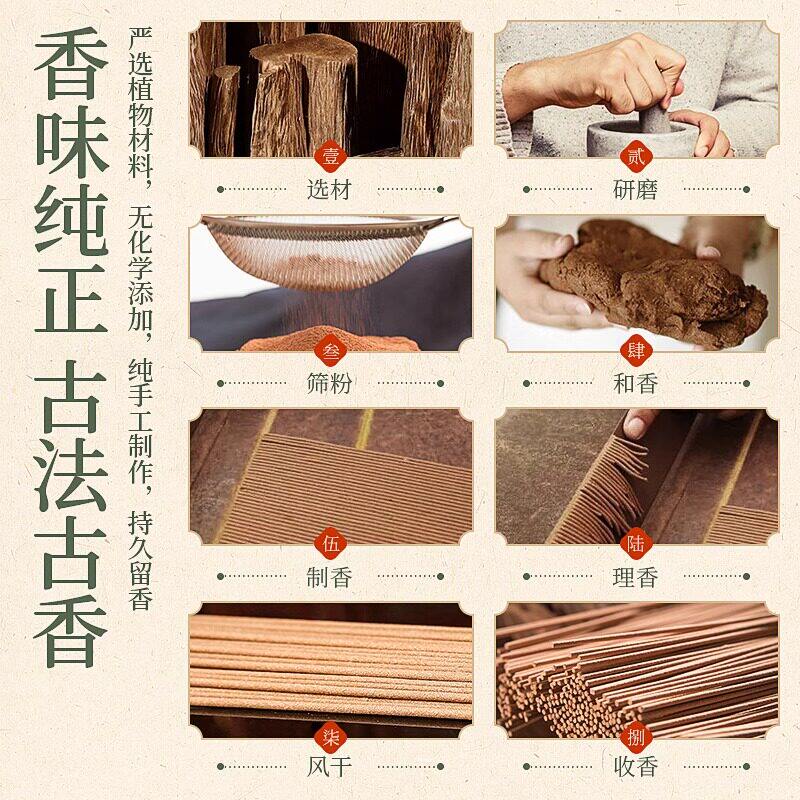 香味纯正 古法古香

严选植物材料，无化学添加，纯手工制作，持久留香

壹
选材

贰
研磨

叁
筛粉

肆
和香

伍
制香

陆
理香

柒
风干

捌
收香