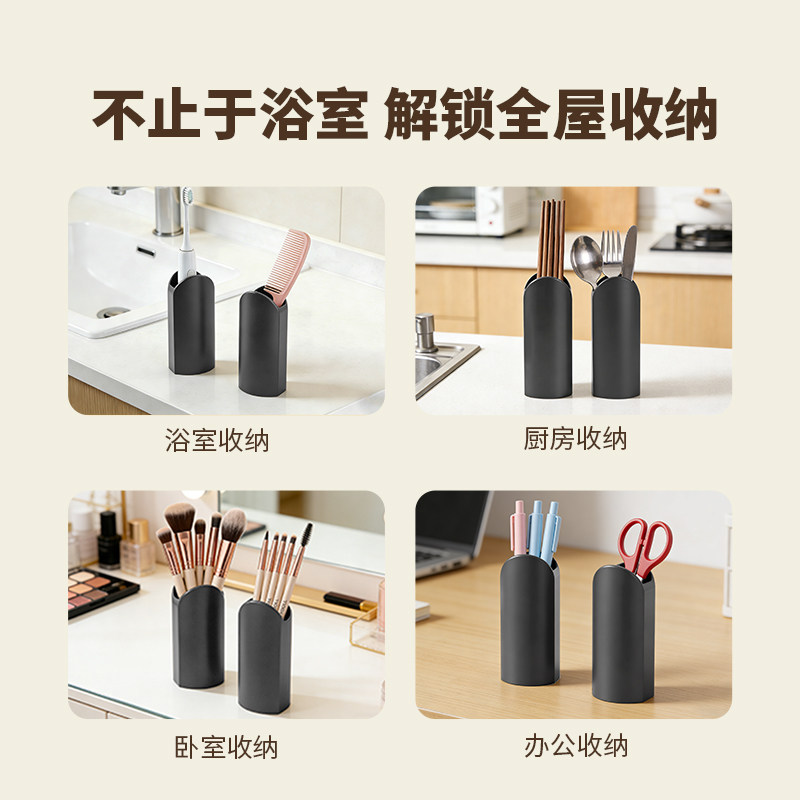 不止于浴室 解锁全屋收纳

浴室收纳

厨房收纳

卧室收纳

办公收纳